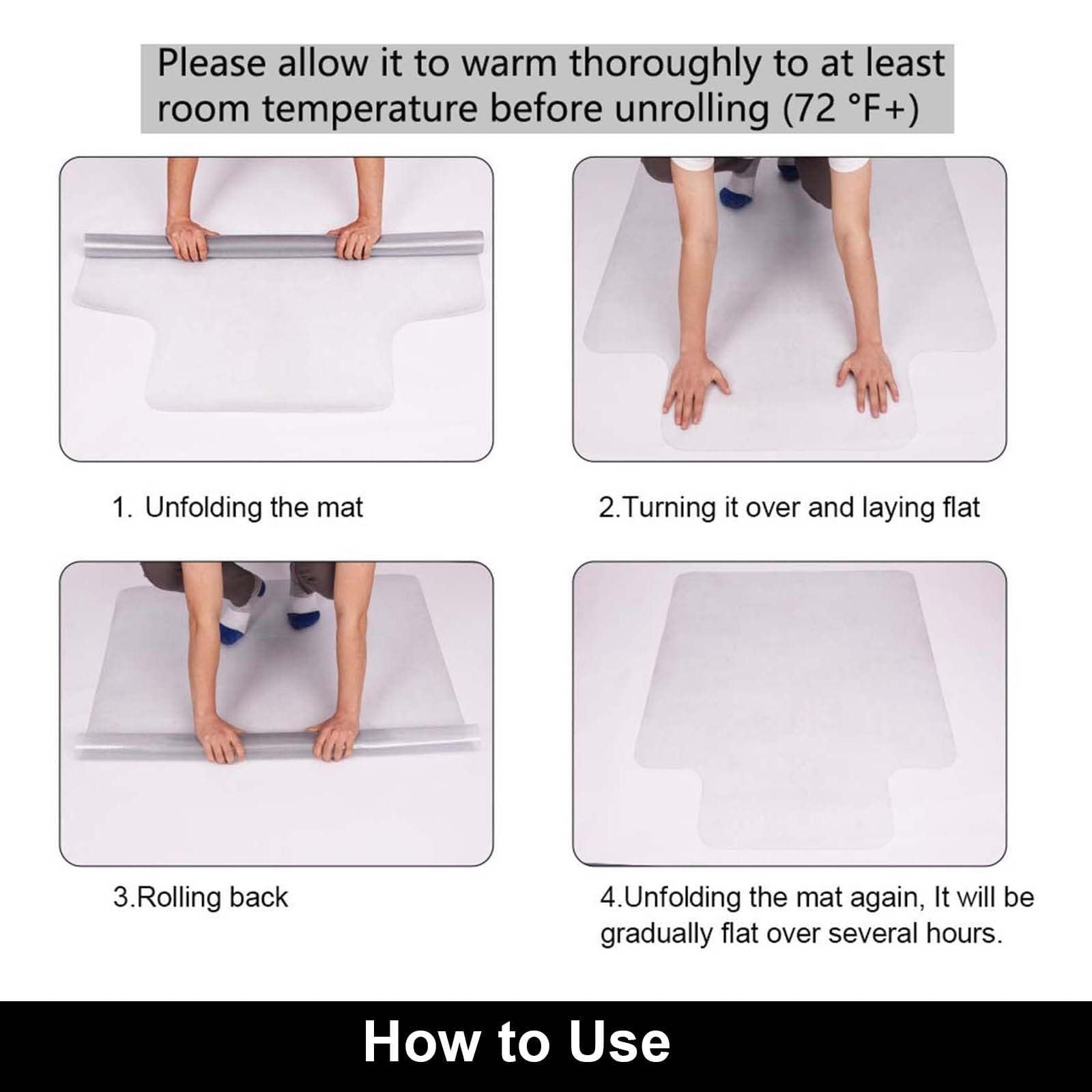 Please allow it to warm thoroughly to at least room temperature before unrolling (72 °F+)

1. Unfolding the mat

2.Turning it over and laying flat

3.Rolling back

4.Unfolding the mat again, It will be gradually flat over several hours.

How to Use