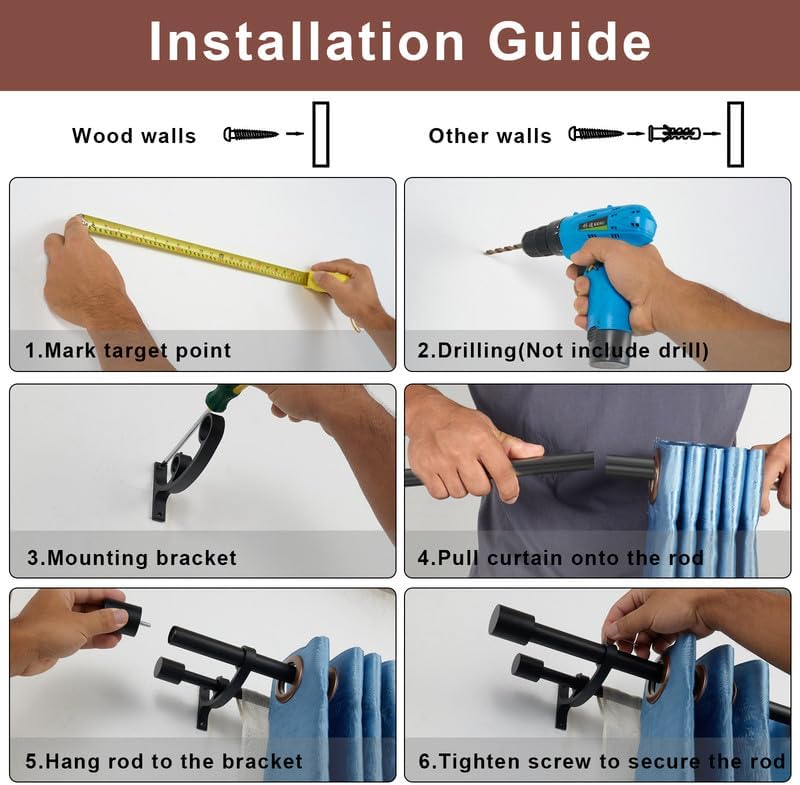 Installation Guide

Wood walls

Other walls

1.Mark target point

2.Drilling(Not include drill)

3.Mounting bracket

4.Pull curtain onto the rod

5.Hang rod to the bracket

6.Tighten screw to secure the rod