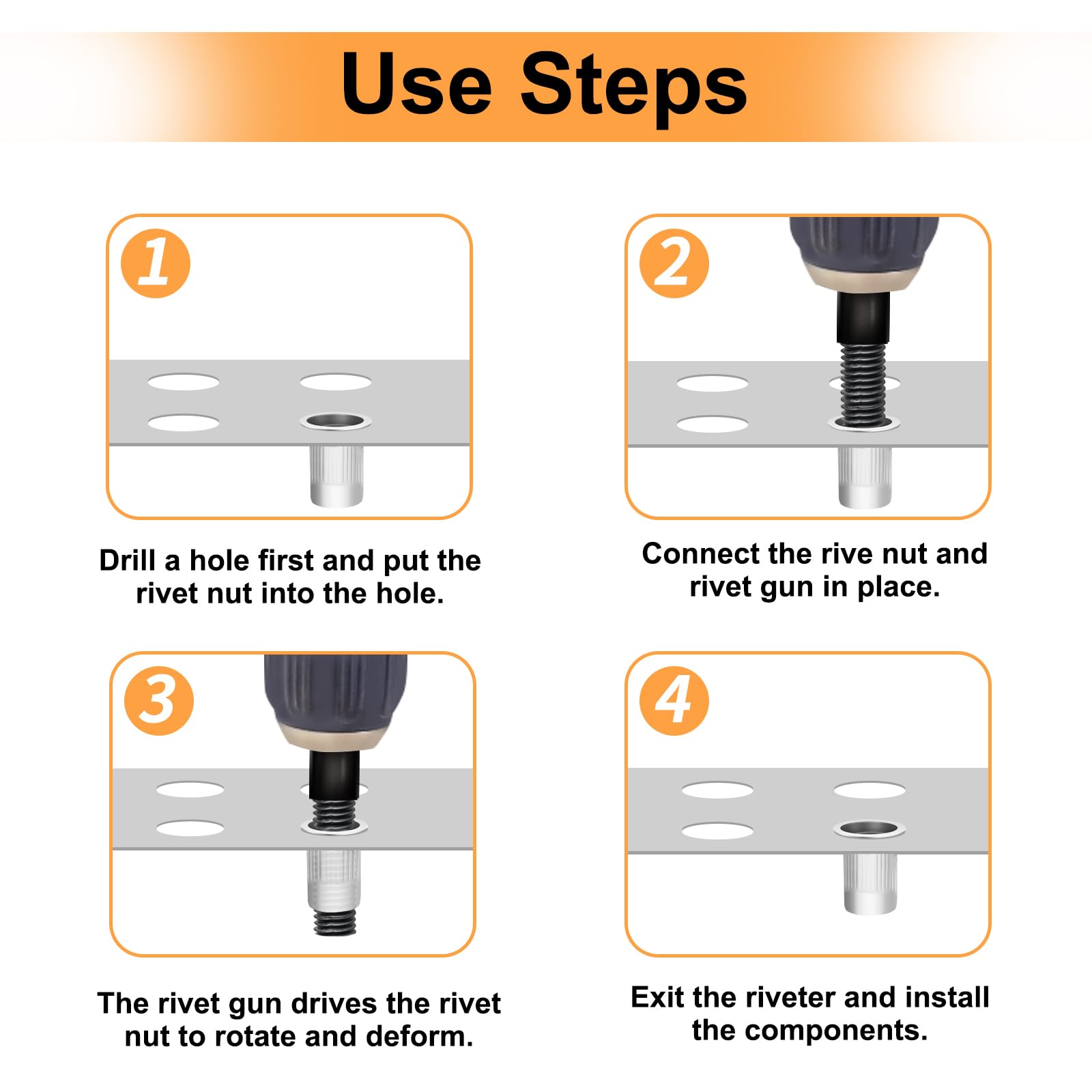 Use Steps

1

Drill a hole first and put the rivet nut into the hole.

2

Connect the rive nut and rivet gun in place.

3

The rivet gun drives the rivet nut to rotate and deform.

4

Exit the riveter and install the components.