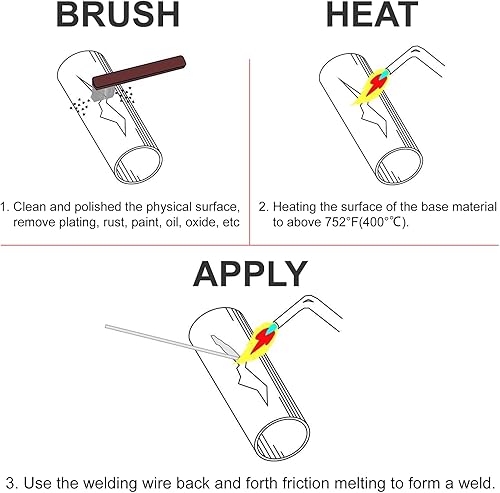 BRUSH

1. Clean and polished the physical surface, remove plating, rust, paint, oil, oxide, etc

HEAT

2. Heating the surface of the base material to above 752°F(400°℃).

APPLY

3. Use the welding wire back and forth friction melting to form a weld.