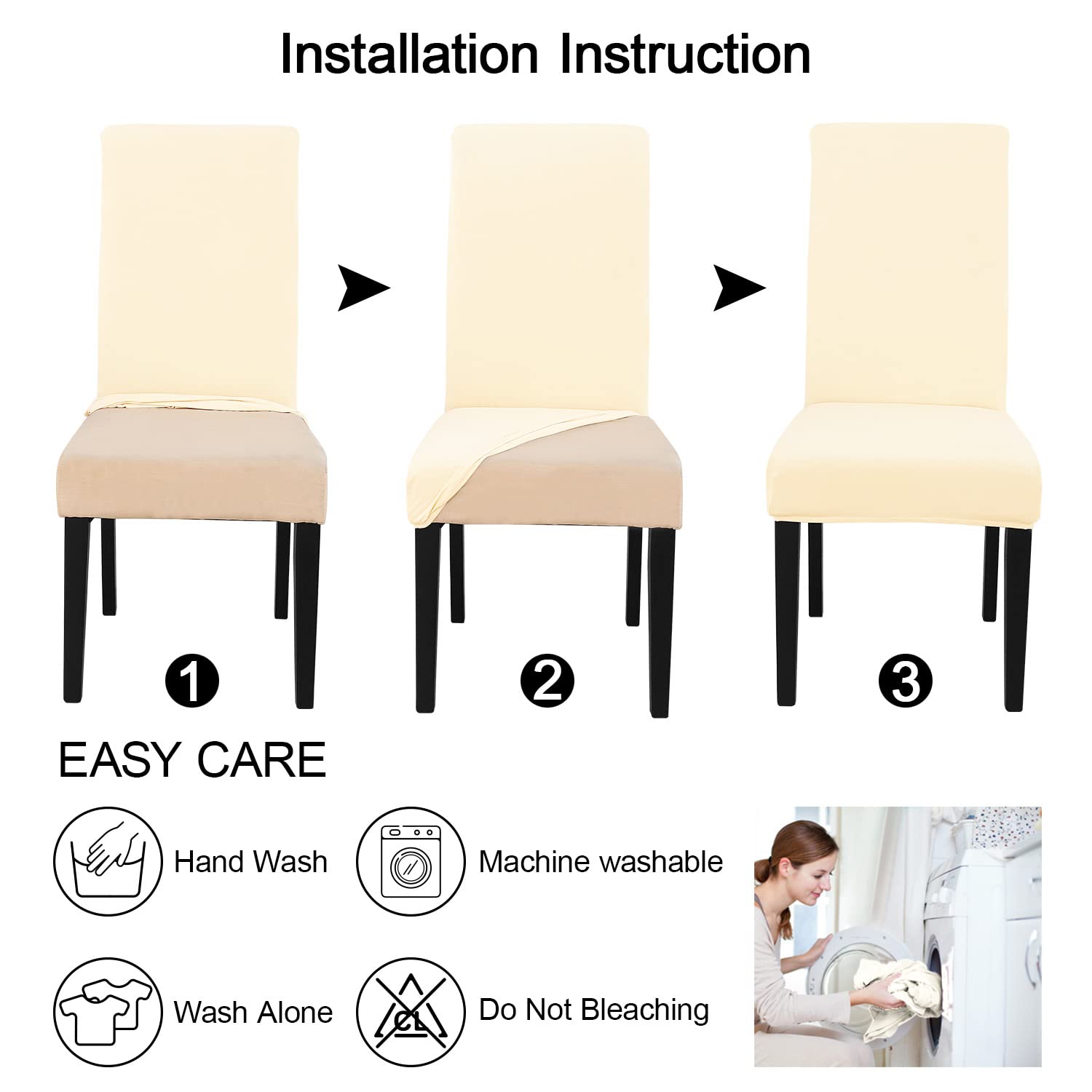 Installation Instruction

1

2

3

EASY CARE

Hand Wash

Machine washable

Wash Alone

CL

Do Not Bleaching