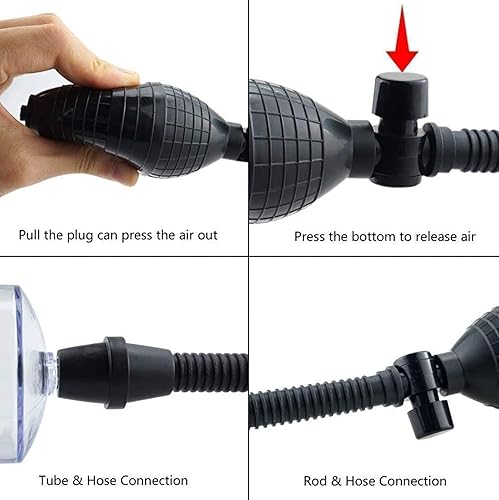 Pull the plug can press the air out

Press the bottom to release air

Tube & Hose Connection

Rod & Hose Connection