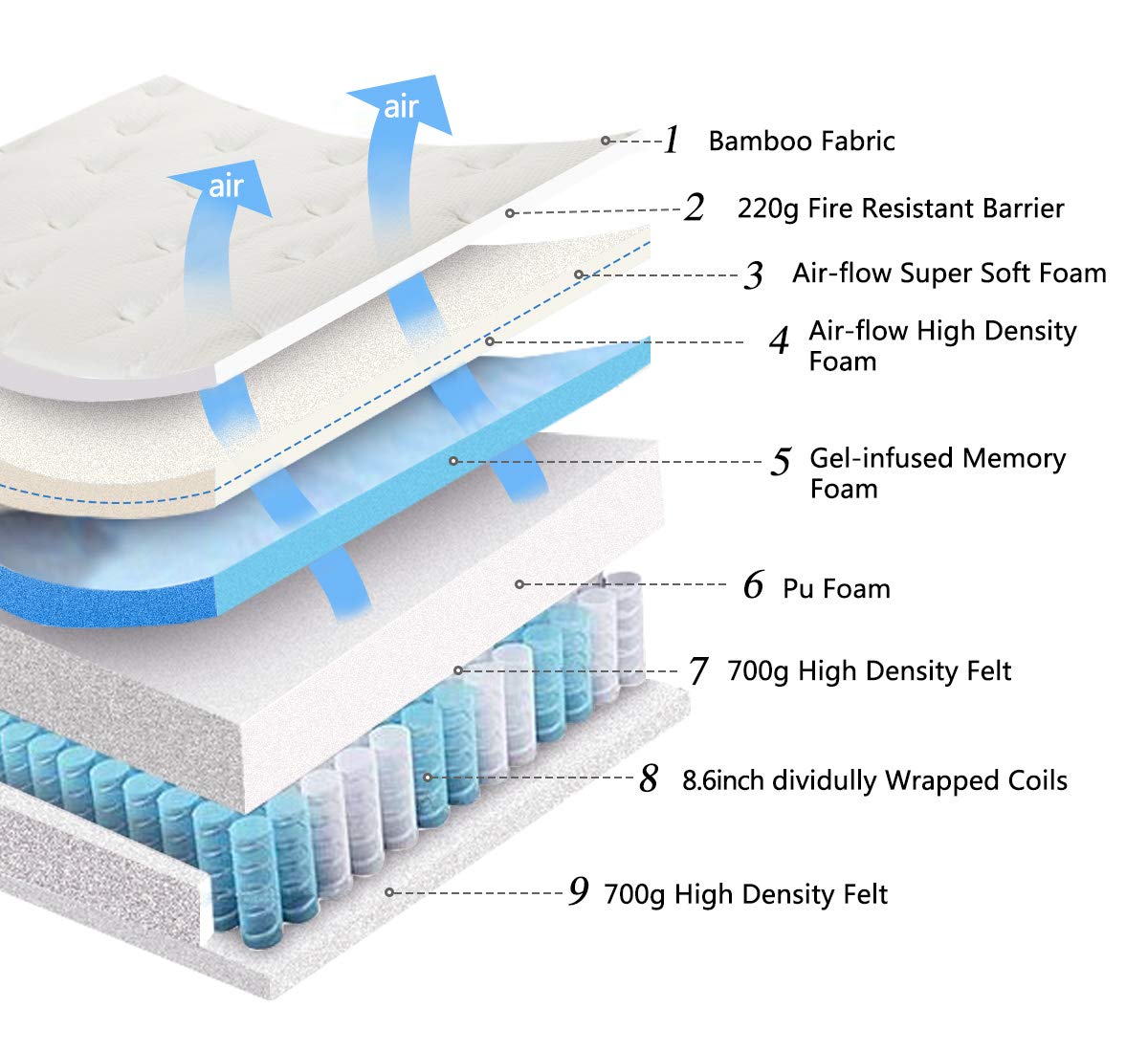 air
air
1 Bamboo Fabric
2 220g Fire Resistant Barrier
3 Air-flow Super Soft Foam
4 Air-flow High Density Foam
5 Gel-infused Memory Foam
6 Pu Foam
7 700g High Density Felt
8 8.6inch dividully Wrapped Coils
9 700g High Density Felt