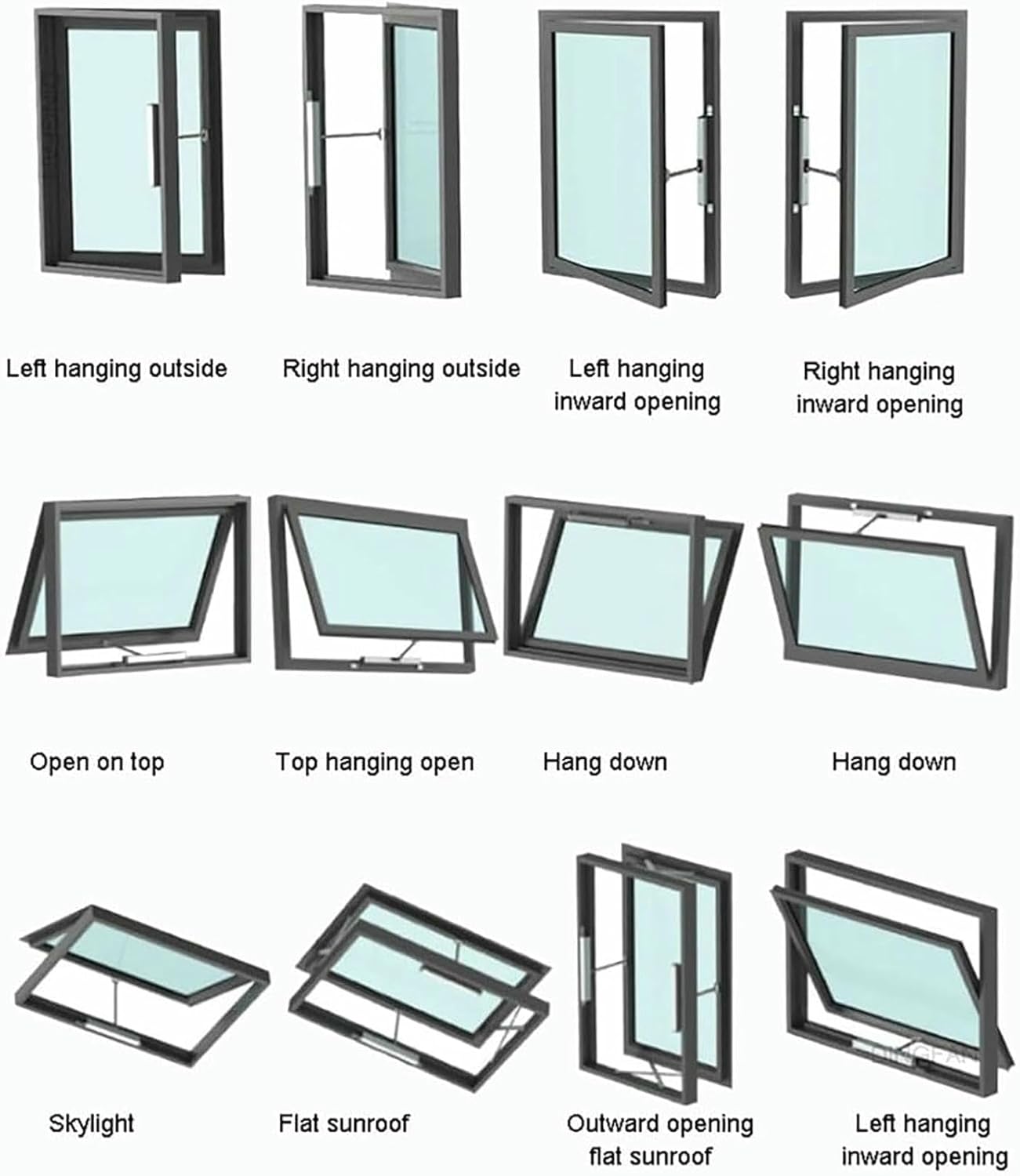 Left hanging outside

Right hanging outside

Left hanging inward opening

Right hanging inward opening

Open on top

Top hanging open

Hang down

Hang down

Skylight

Flat sunroof

Outward opening flat sunroof

Left hanging inward opening