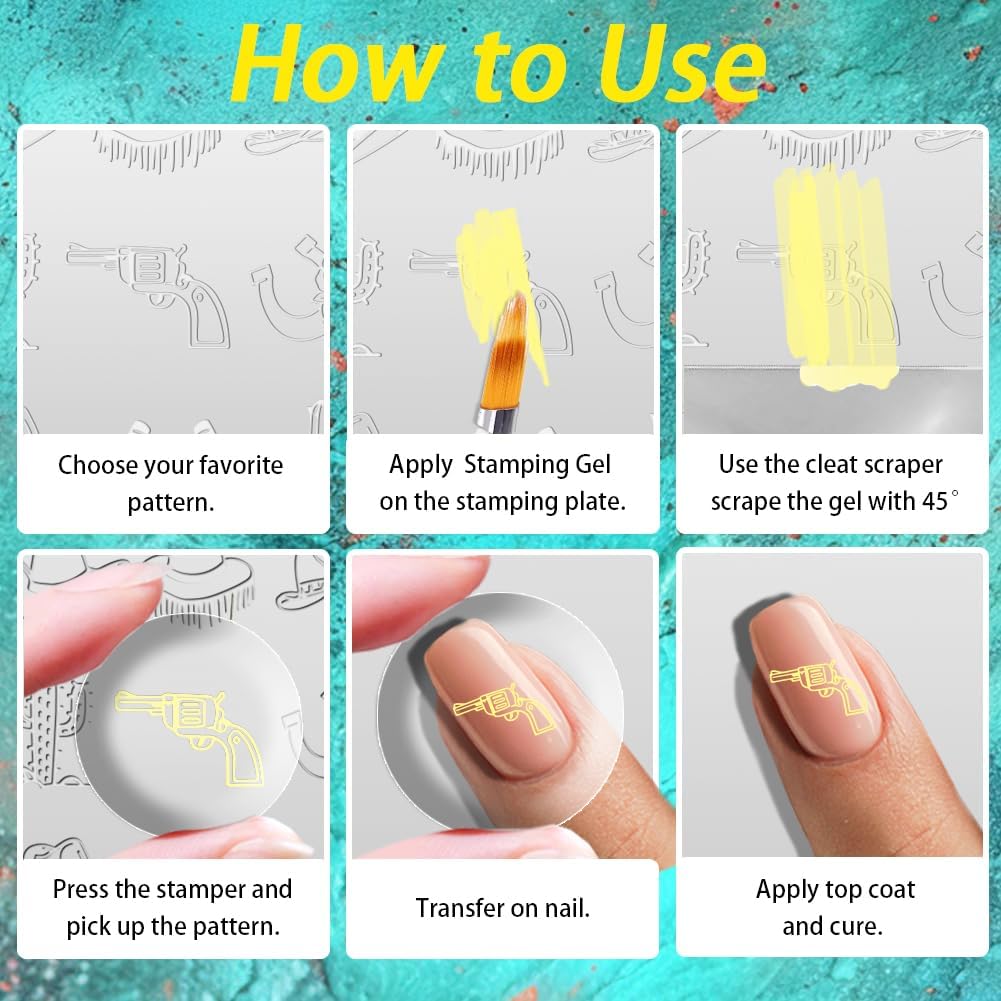 How to Use

Choose your favorite pattern.

Apply Stamping Gel on the stamping plate.

Use the cleat scraper scrape the gel with 45°

Press the stamper and pick up the pattern.

Transfer on nail.

Apply top coat and cure.