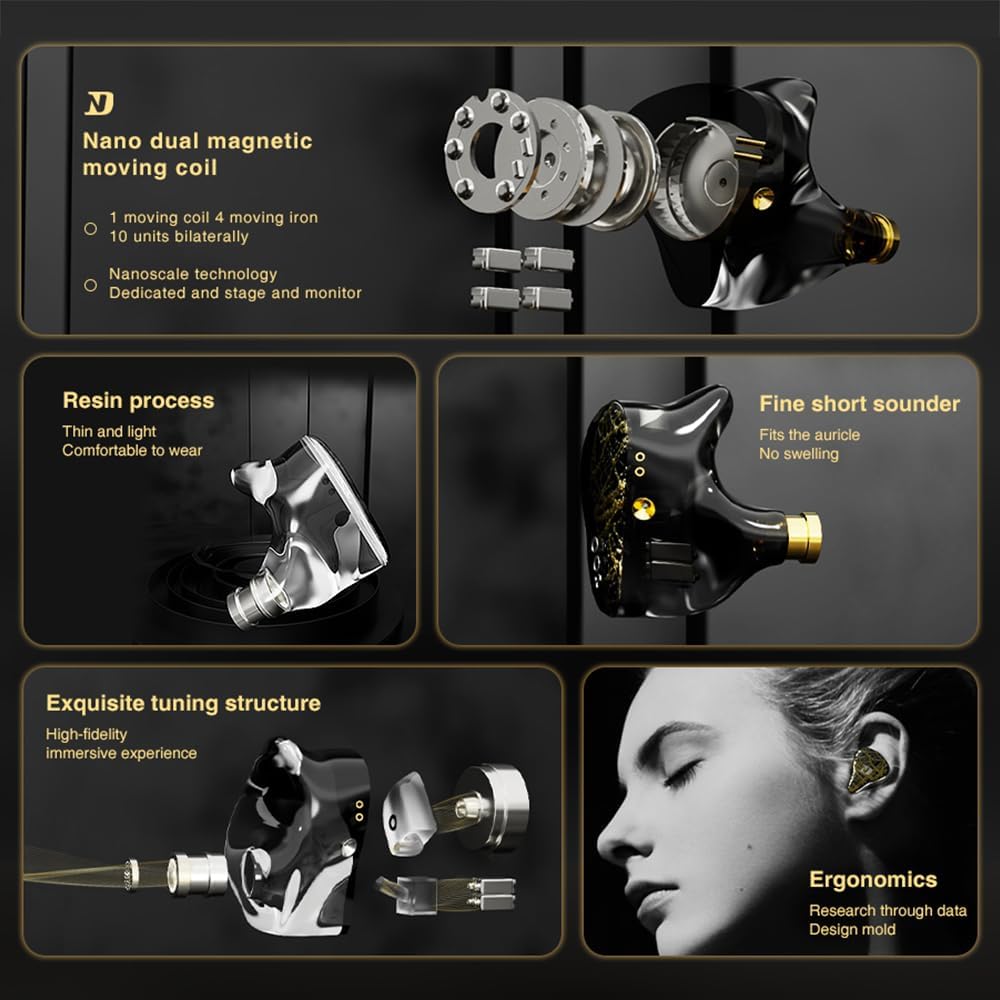 ND

Nano dual magnetic moving coil

1 moving coil 4 moving iron
10 units bilaterally

Nanoscale technology
Dedicated and stage and monitor

Resin process

Thin and light
Comfortable to wear

Fine short sounder

Fits the auricle
No swelling

Exquisite tuning structure

High-fidelity
immersive experience

Ergonomics

Research through data
Design mold