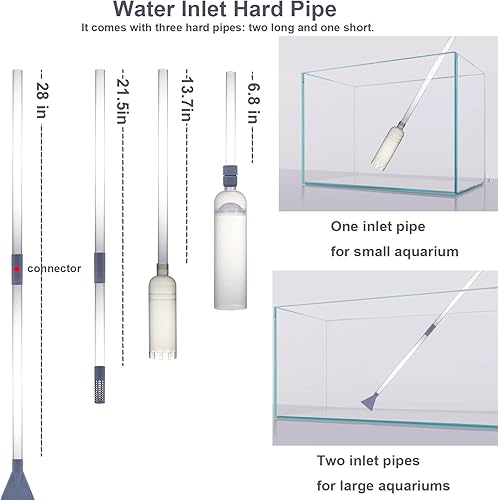 Water Inlet Hard Pipe

It comes with three hard pipes: two long and one short.

28 in

21.5in

13.7in

6.8 in

connector

One inlet pipe
for small aquarium

Two inlet pipes
for large aquariums