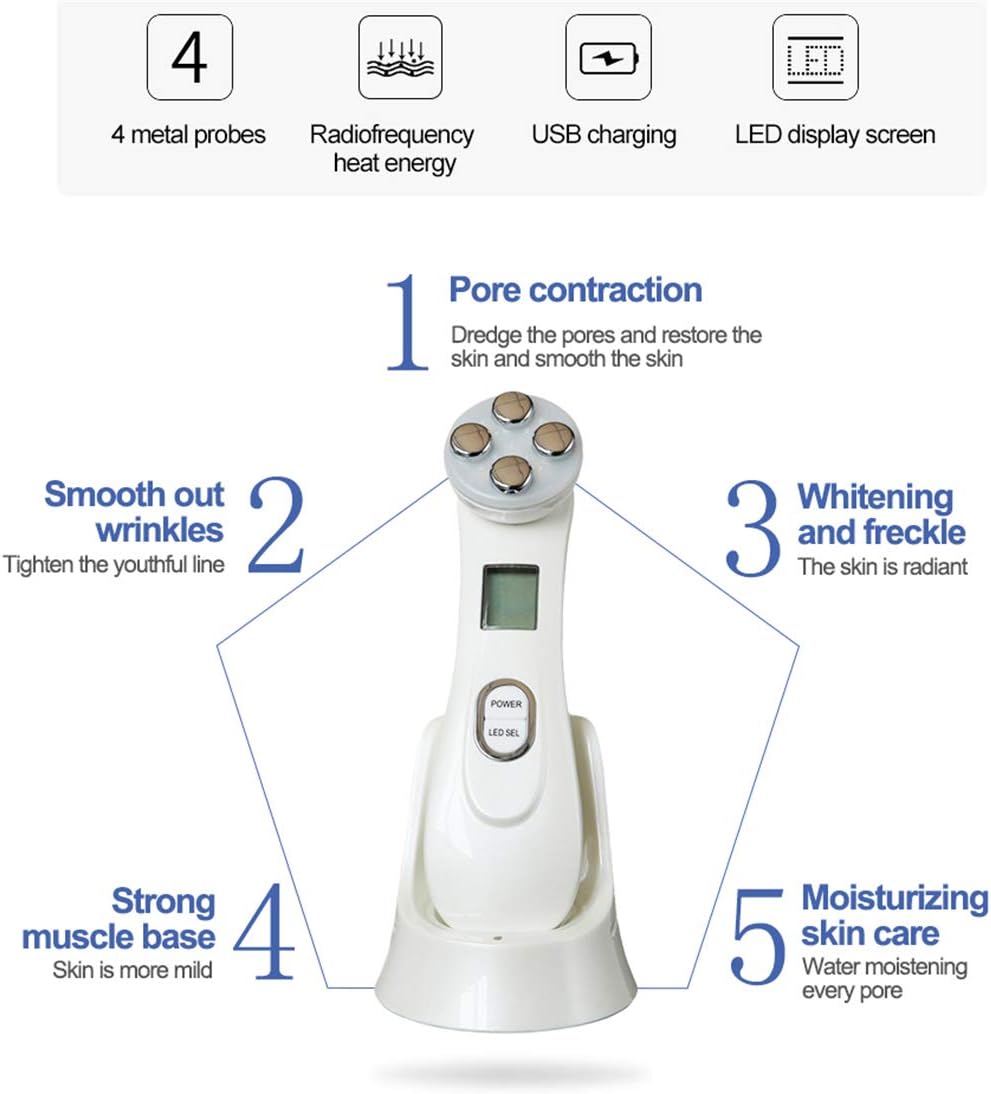 4

4 metal probes

Radiofrequency heat energy

USB charging

LED

LED display screen

1 Pore contraction

Dredge the pores and restore the skin and smooth the skin

Smooth out wrinkles 2

Tighten the youthful line

3 Whitening and freckle

The skin is radiant

POWER

LED SEL

Strong muscle base 4

Skin is more mild

5 Moisturizing skin care

Water moistening every pore