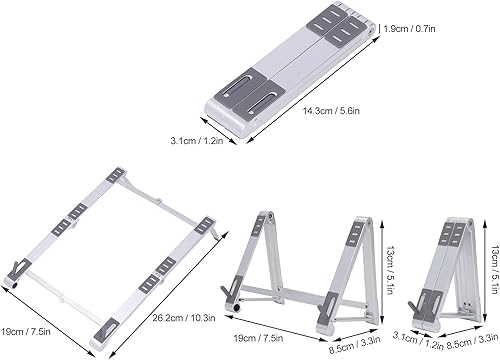 1.9cm / 0.7in

14.3cm / 5.6in

3.1cm / 1.2in

19cm / 7.5in

26.2cm / 10.3in

13cm / 5.1in

19cm / 7.5in

8.5cm / 3.3in

13cm / 5.1in

3.1cm / 1.2in

8.5cm / 3.3in