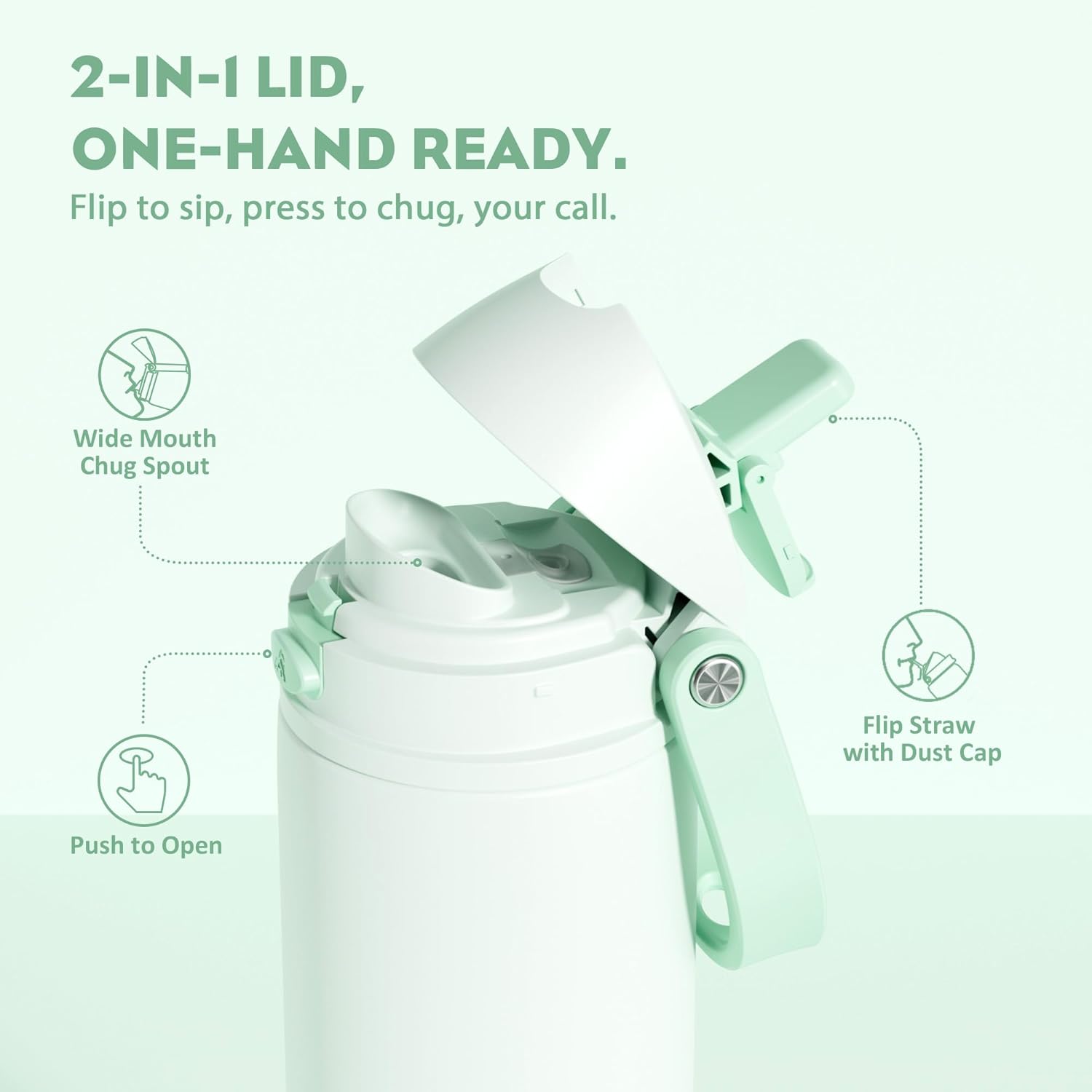 2-IN-1 LID,
ONE-HAND READY.
Flip to sip, press to chug, your call.

Wide Mouth
Chug Spout

Push to Open

Flip Straw
with Dust Cap