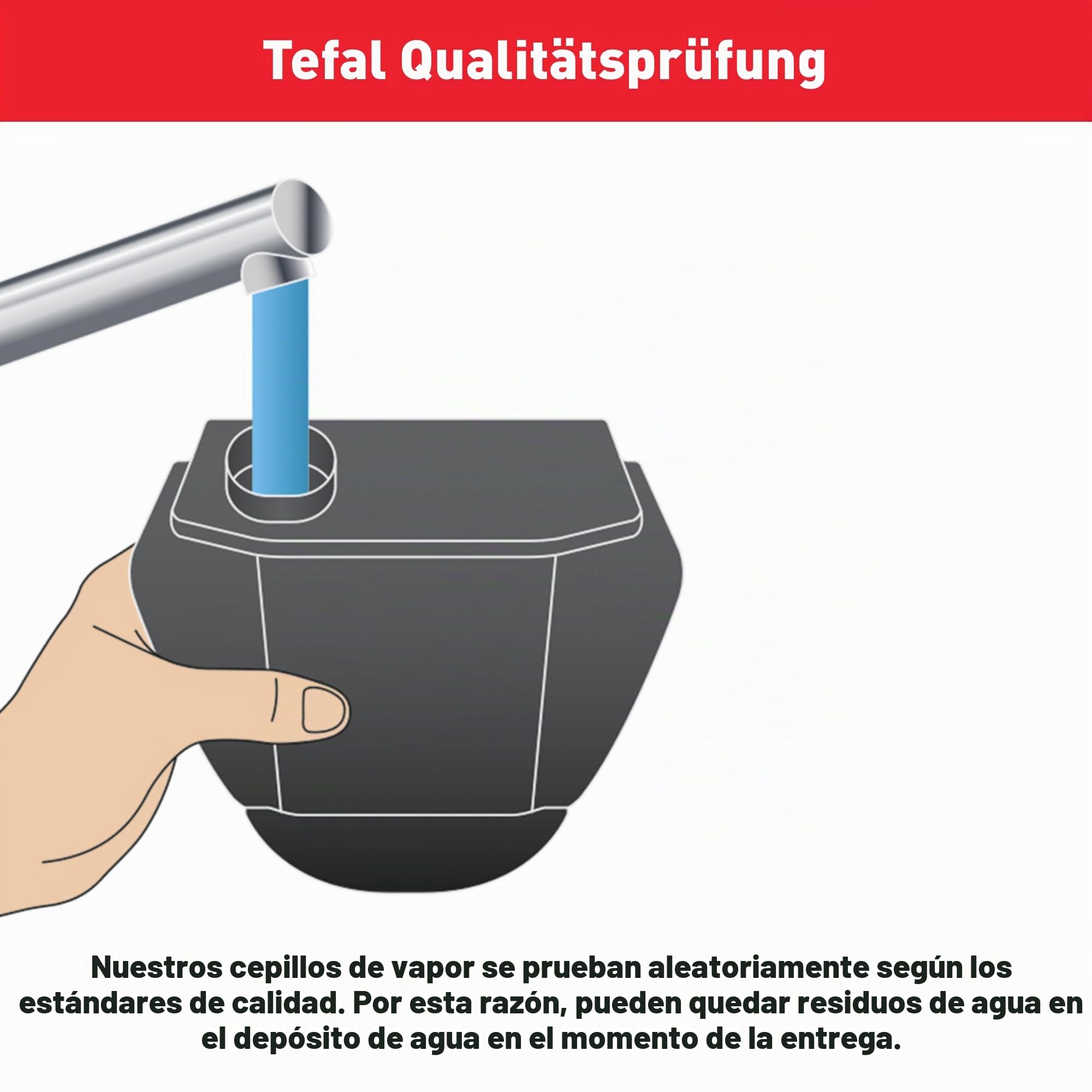 Tefal Qualitätsprüfung

Nuestros cepillos de vapor se prueban aleatoriamente según los estándares de calidad. Por esta razón, pueden quedar residuos de agua en el depósito de agua en el momento de la entrega.