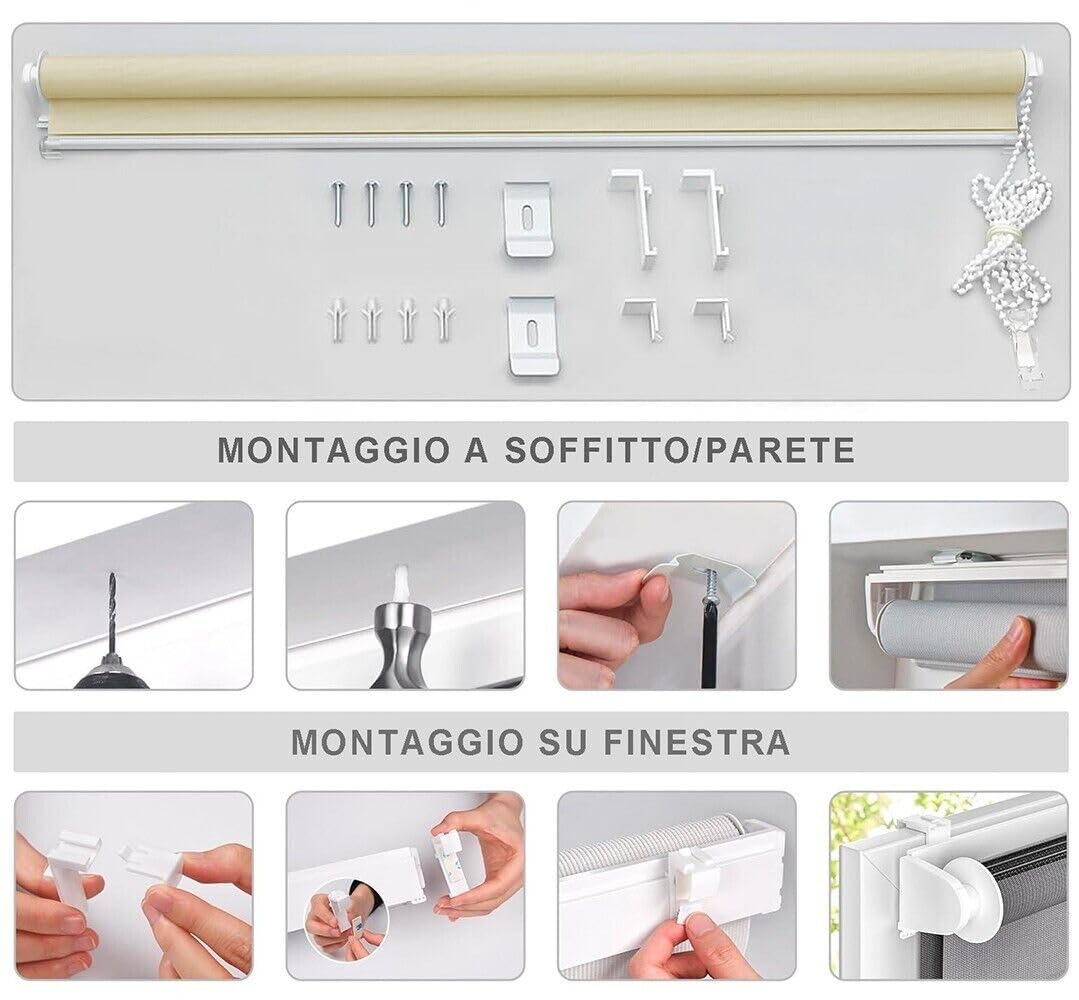 MONTAGGIO A SOFFITTO/PARETE

MONTAGGIO SU FINESTRA