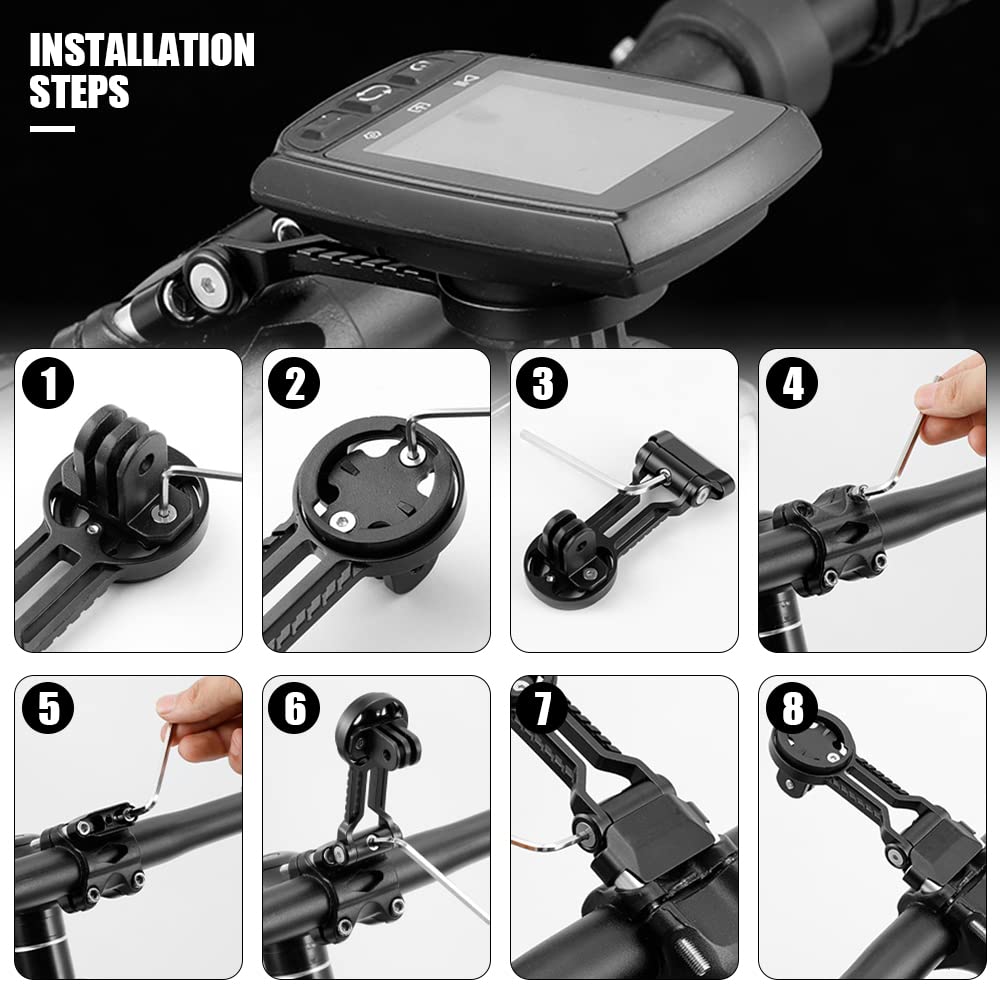 INSTALLATION STEPS

1

2

3

4

5

6

7

8