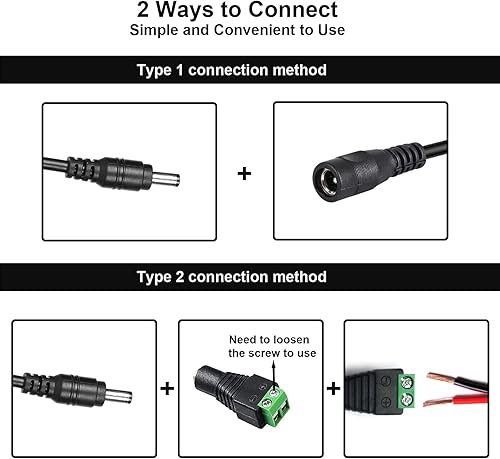 2 Ways to Connect
Simple and Convenient to Use

Type 1 connection method

+

Type 2 connection method

+

Need to loosen the screw to use

+