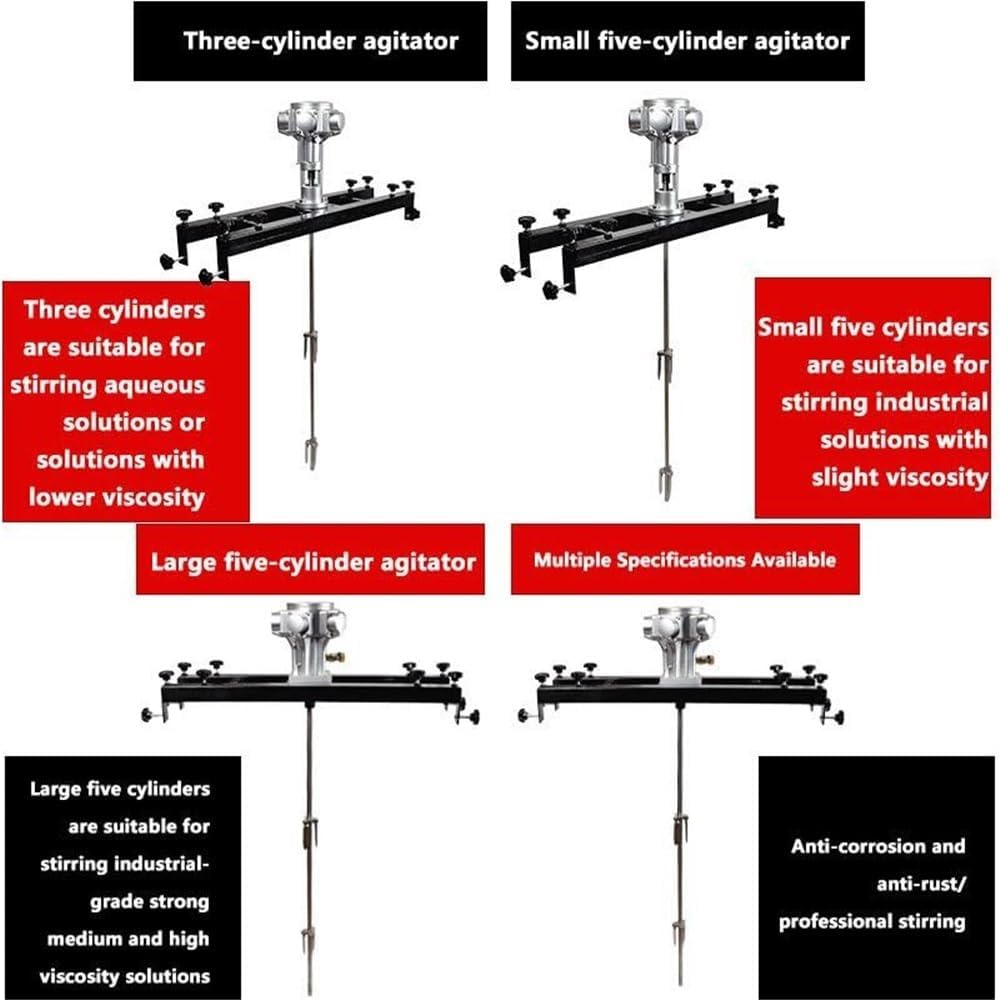 Three-cylinder agitator

Small five-cylinder agitator

Three cylinders are suitable for stirring aqueous solutions or solutions with lower viscosity

Small five cylinders are suitable for stirring industrial solutions with slight viscosity

Large five-cylinder agitator

Multiple Specifications Available

Large five cylinders are suitable for stirring industrial-grade strong medium and high viscosity solutions

Anti-corrosion and anti-rust/ professional stirring