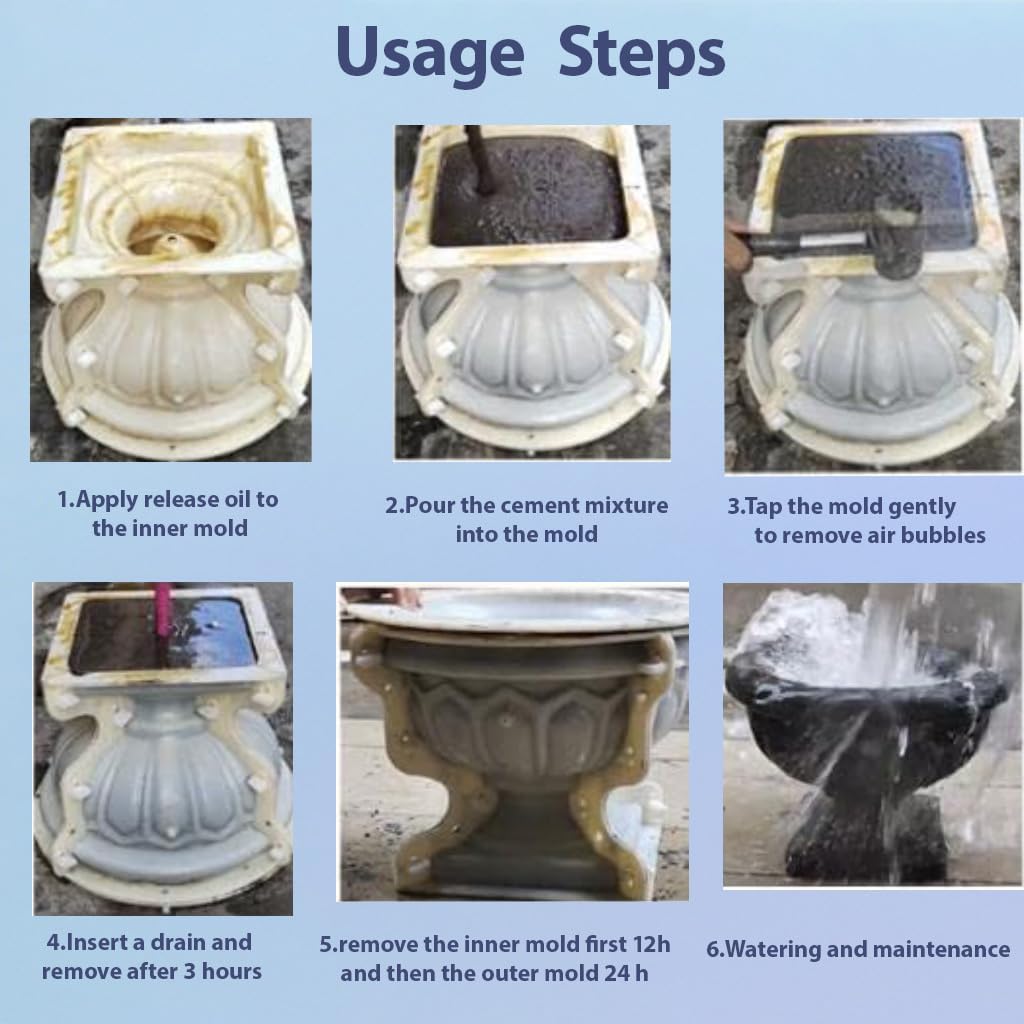 Usage Steps

1.Apply release oil to the inner mold

2.Pour the cement mixture into the mold

3.Tap the mold gently to remove air bubbles

4.Insert a drain and remove after 3 hours

5.remove the inner mold first 12h and then the outer mold 24 h

6.Watering and maintenance