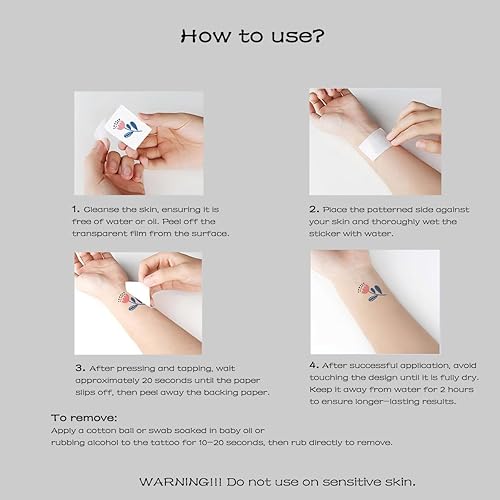 How to use?

1. Cleanse the skin, ensuring it is free of water or oil. Peel off the transparent film from the surface.

2. Place the patterned side against your skin and thoroughly wet the sticker with water.

3. After pressing and tapping, wait approximately 20 seconds until the paper slips off, then peel away the backing paper.

4. After successful application, avoid touching the design until it is fully dry. Keep it away from water for 2 hours to ensure longer-lasting results.

To remove:
Apply a cotton ball or swab soaked in baby oil or rubbing alcohol to the tattoo for 10-20 seconds, then rub directly to remove.

WARNING!!! Do not use on sensitive skin.