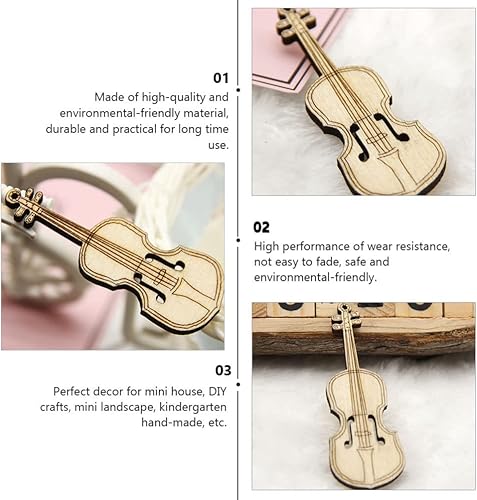 01

Made of high-quality and environmental-friendly material, durable and practical for long time use.

02

High performance of wear resistance, not easy to fade, safe and environmental-friendly.

03

Perfect decor for mini house, DIY crafts, mini landscape, kindergarten hand-made, etc.