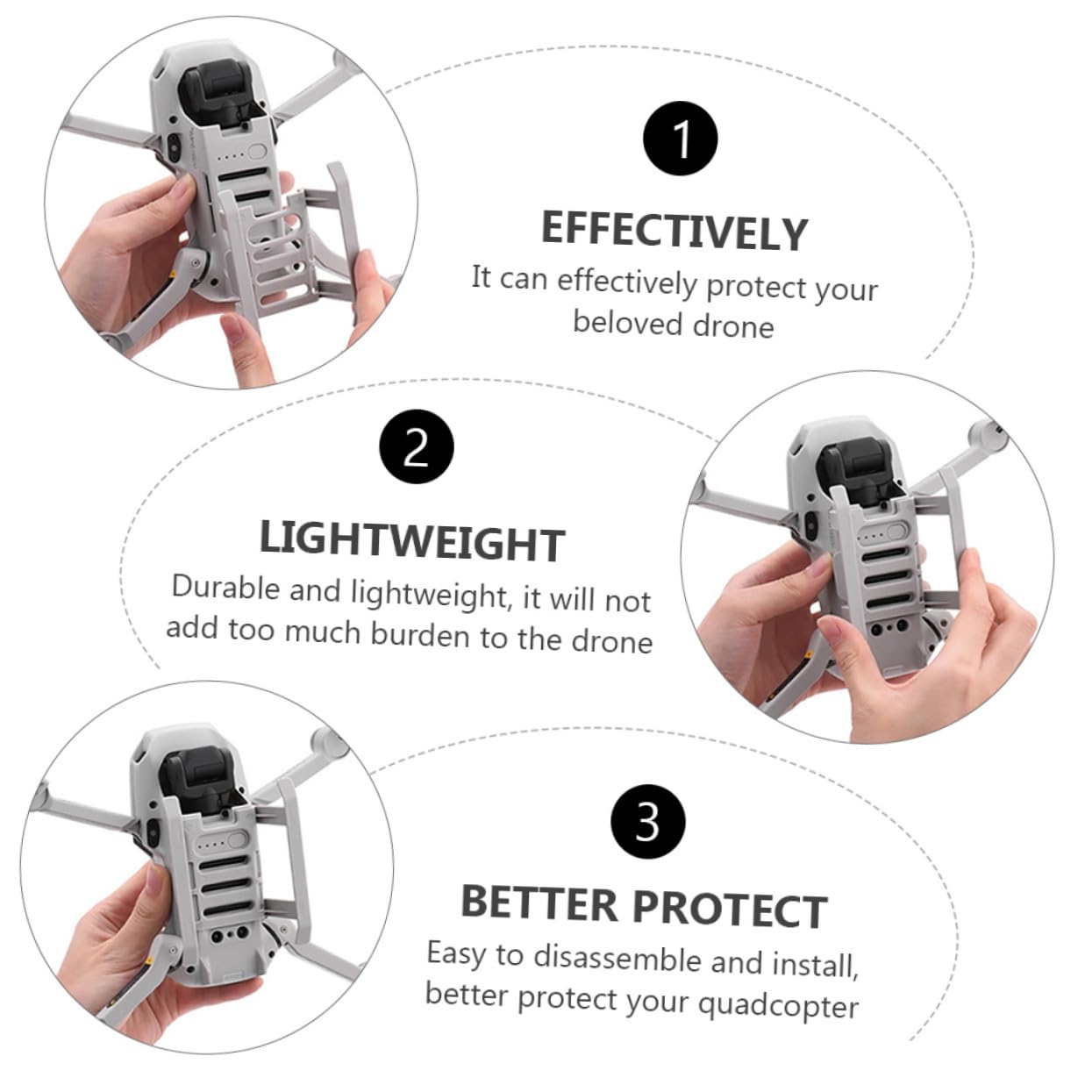 1

EFFECTIVELY

It can effectively protect your beloved drone

2

LIGHTWEIGHT

Durable and lightweight, it will not add too much burden to the drone

3

BETTER PROTECT

Easy to disassemble and install, better protect your quadcopter