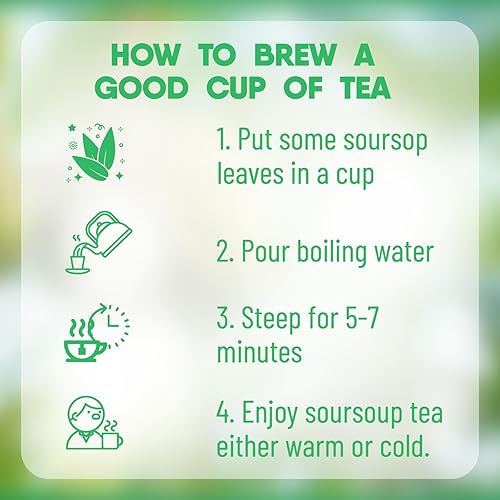 HOW TO BREW A GOOD CUP OF TEA

1. Put some soursop leaves in a cup

2. Pour boiling water

3. Steep for 5-7 minutes

4. Enjoy soursoup tea either warm or cold.