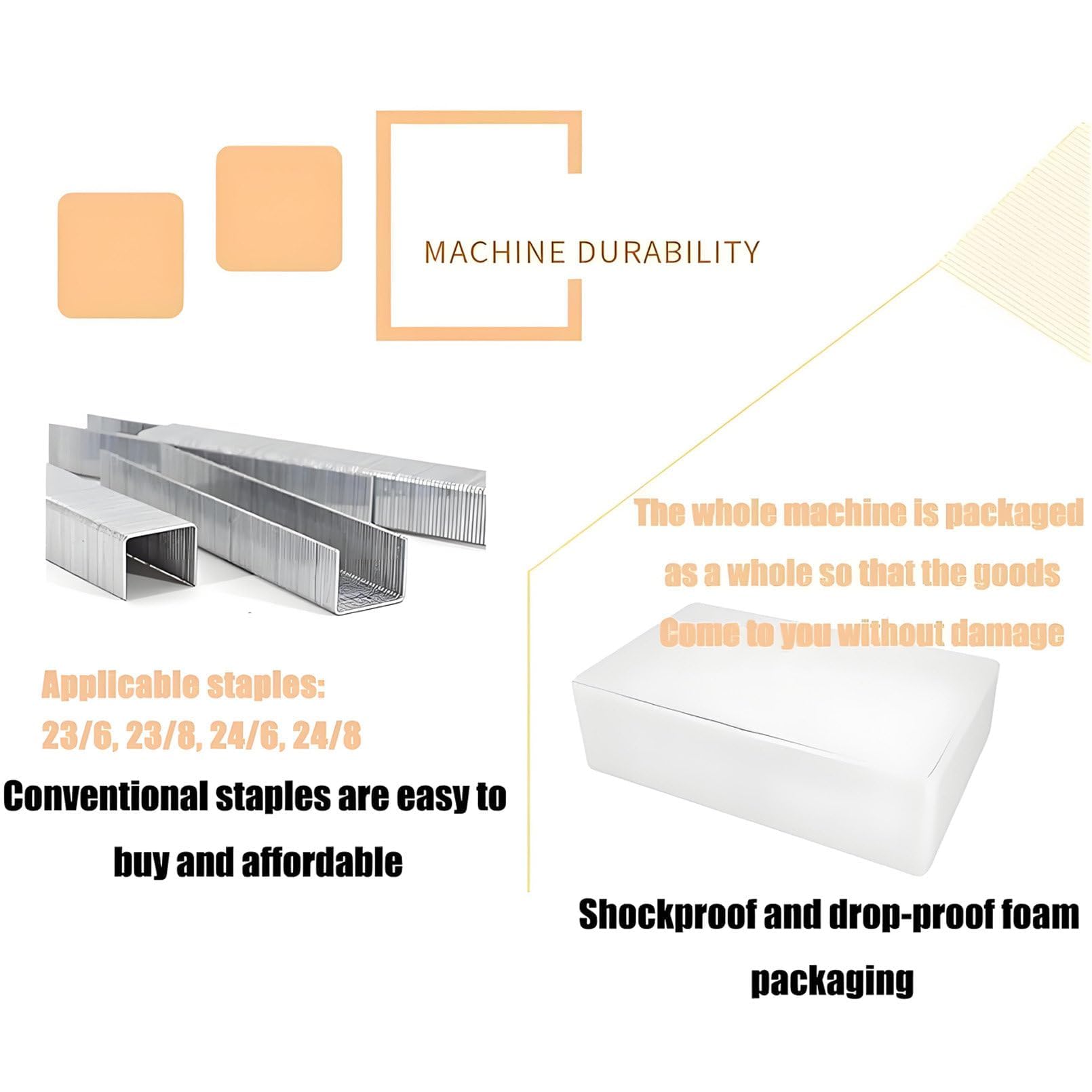 MACHINE DURABILITY

Applicable staples:
23/6, 23/8, 24/6, 24/8

Conventional staples are easy to buy and affordable

The whole machine is packaged as a whole so that the goods Come to you without damage

Shockproof and drop-proof foam packaging