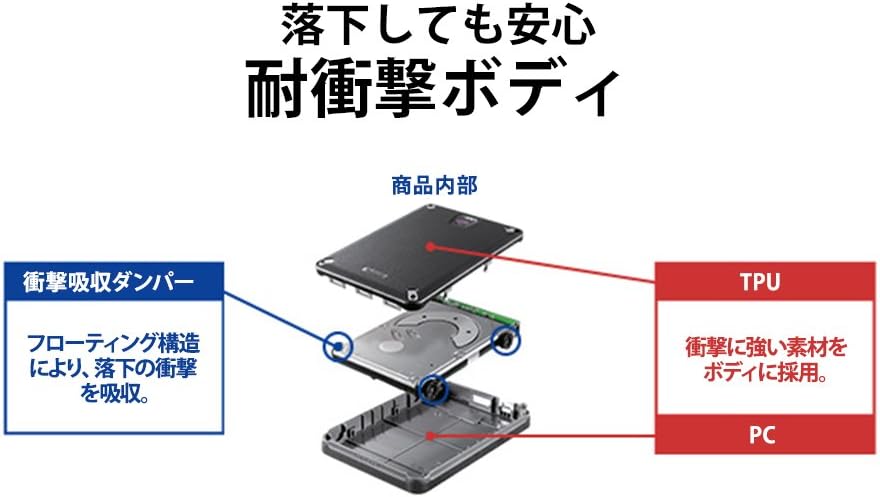 落下しても安心
耐衝撃ボディ

商品内部

衝撃吸収ダンパー

フローティング構造により、落下の衝撃を吸収。

TPU

衝撃に強い素材をボディに採用。

PC