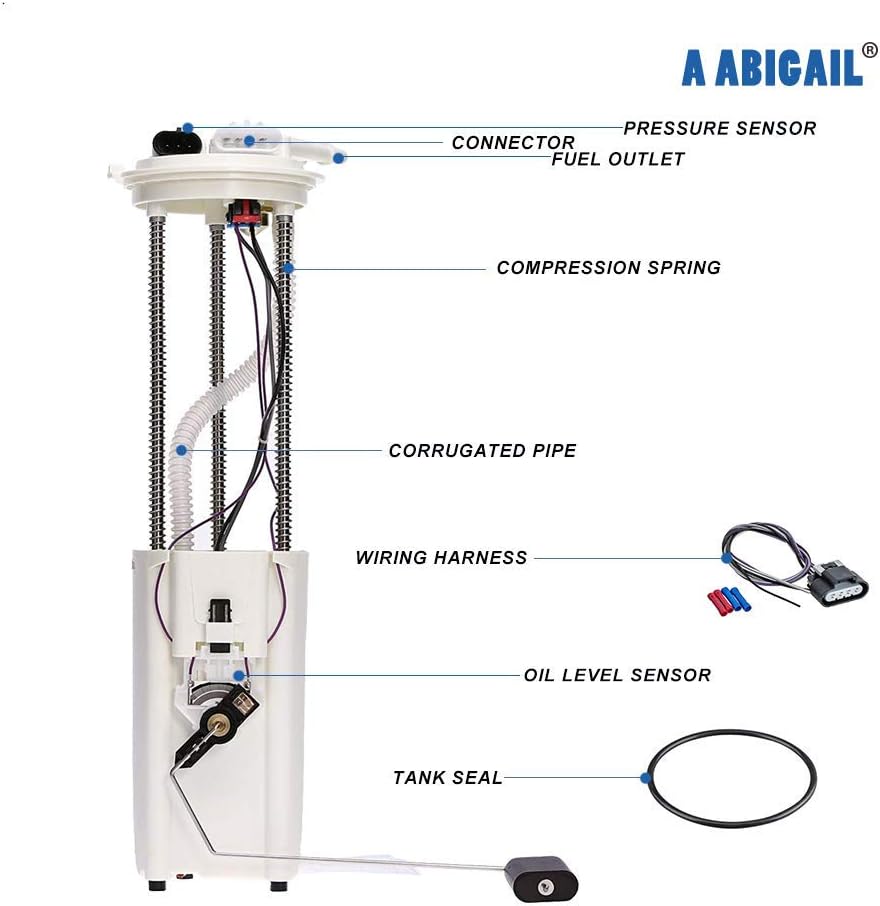 A ABIGAIL®

PRESSURE SENSOR

CONNECTOR

FUEL OUTLET

COMPRESSION SPRING

CORRUGATED PIPE

WIRING HARNESS

OIL LEVEL SENSOR

TANK SEAL