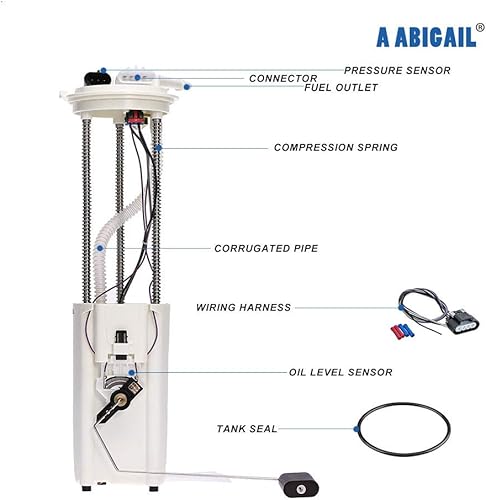 A ABIGAIL®

PRESSURE SENSOR
CONNECTOR
FUEL OUTLET
COMPRESSION SPRING
CORRUGATED PIPE
WIRING HARNESS
OIL LEVEL SENSOR
TANK SEAL