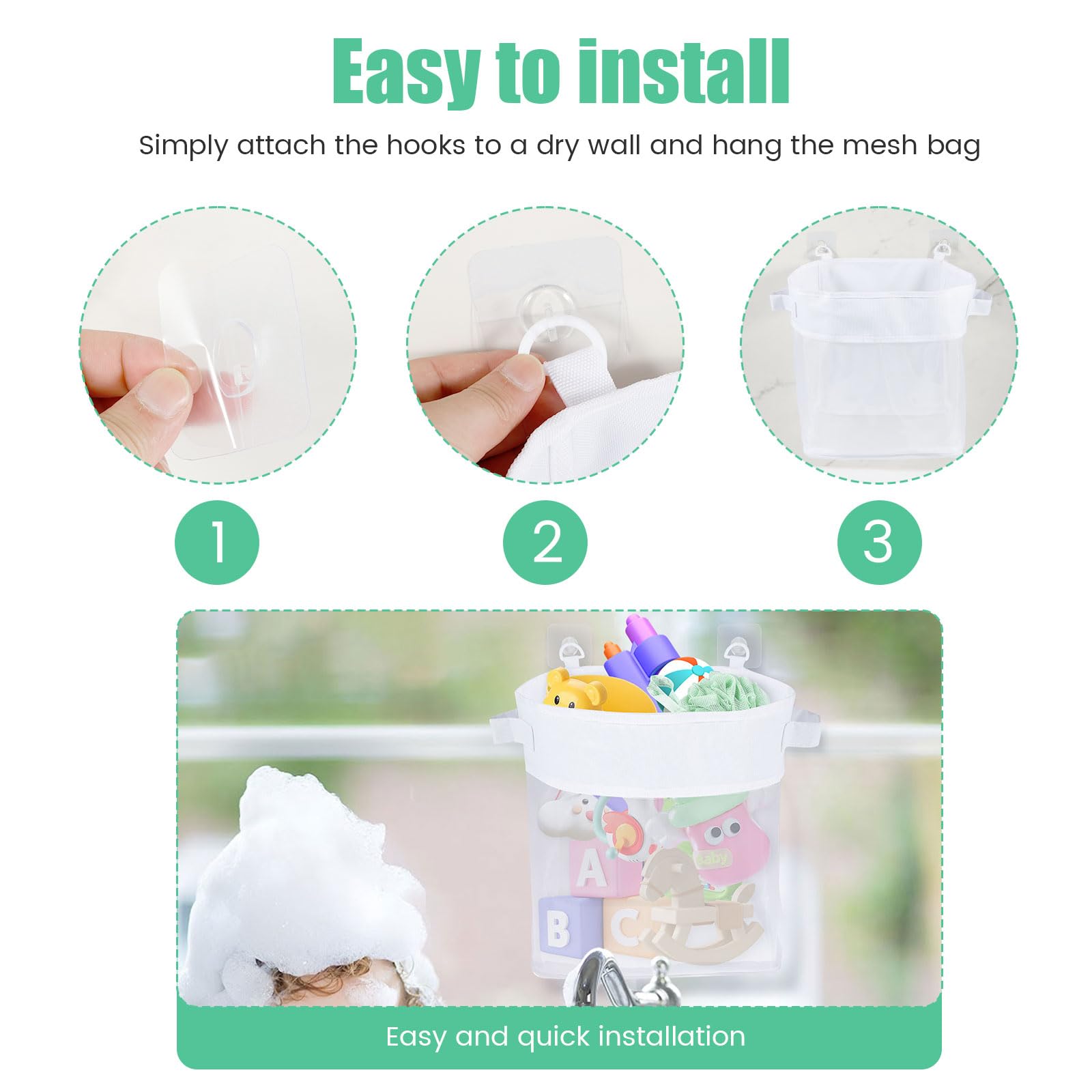 Easy to install

Simply attach the hooks to a dry wall and hang the mesh bag

1

2

3

A

B

C

Baby

Easy and quick installation