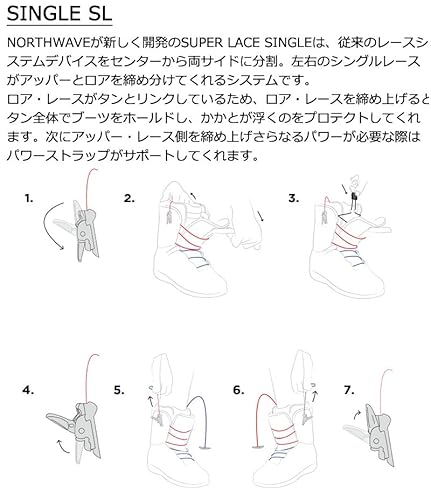 SINGLE SL

NORTHWAVEが新しく開発のSUPER LACE SINGLEは、従来のレースシステムデバイスをセンターから両サイドに分割。左右のシングルレースがアッパーとロアを締め分けてくれるシステムです。
ロア・レースがタンとリンクしているため、ロア・レースを締め上げるとタン全体でブーツをホールドし、かかとが浮くのをプロテクトしてくれます。次にアッパー・レース側を締め上げさらなるパワーが必要な際はパワーストラップがサポートしてくれます。

1.

2.

3.

4.

5.

6.

7.