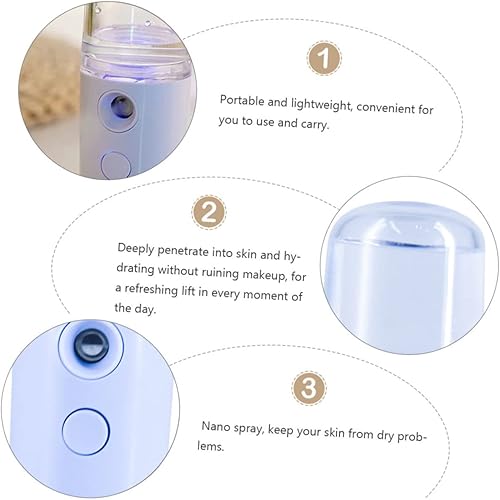 1

Portable and lightweight, convenient for you to use and carry.

2

Deeply penetrate into skin and hydrating without ruining makeup, for a refreshing lift in every moment of the day.

3

Nano spray, keep your skin from dry problems.