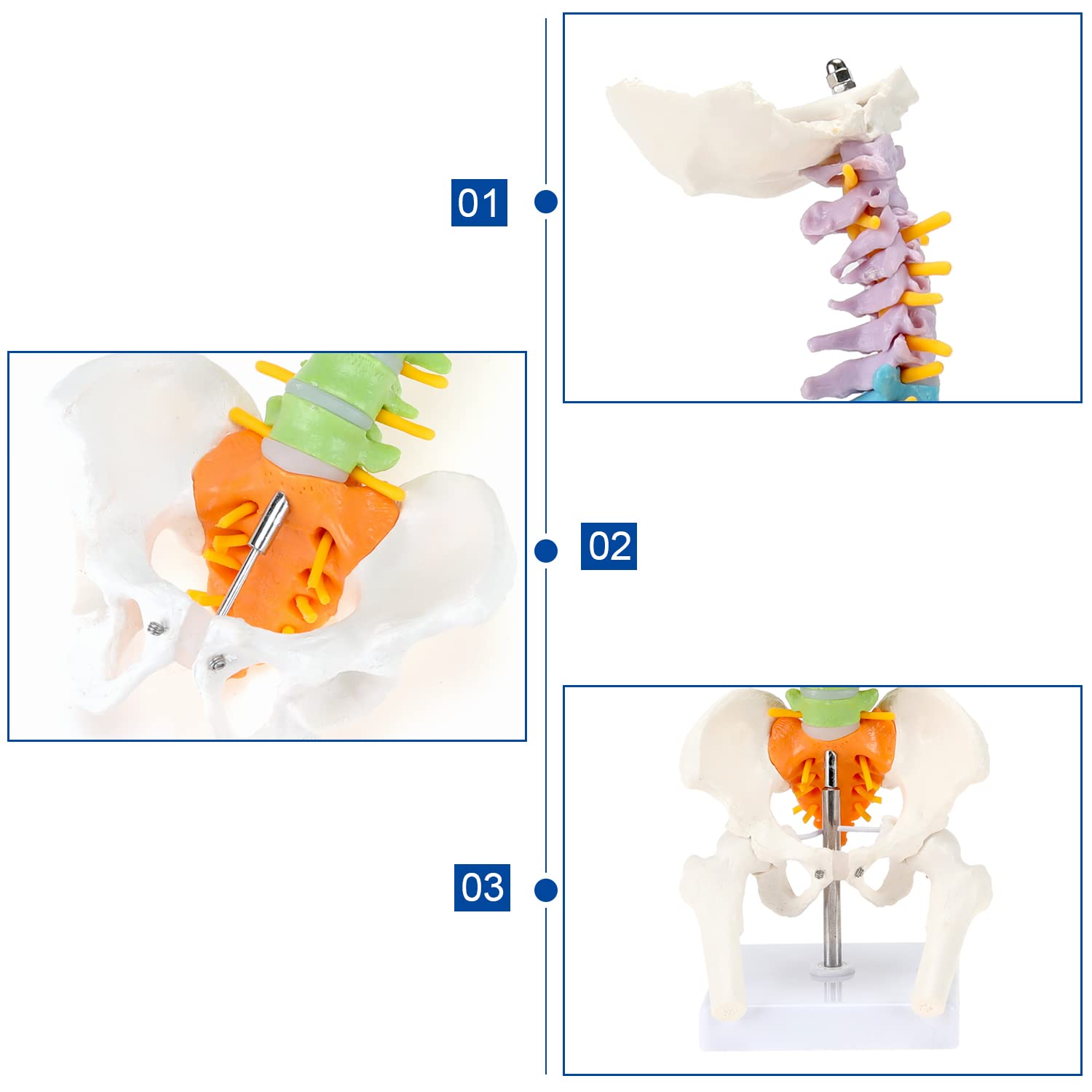 01

02

03