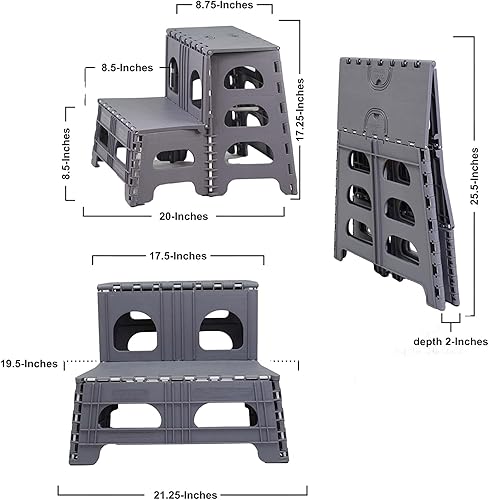 8.75-Inches

8.5-Inches

17.25-Inches

8.5-Inches

20-Inches

25.5-Inches

depth 2-Inches

17.5-Inches

19.5-Inches

21.25-Inches