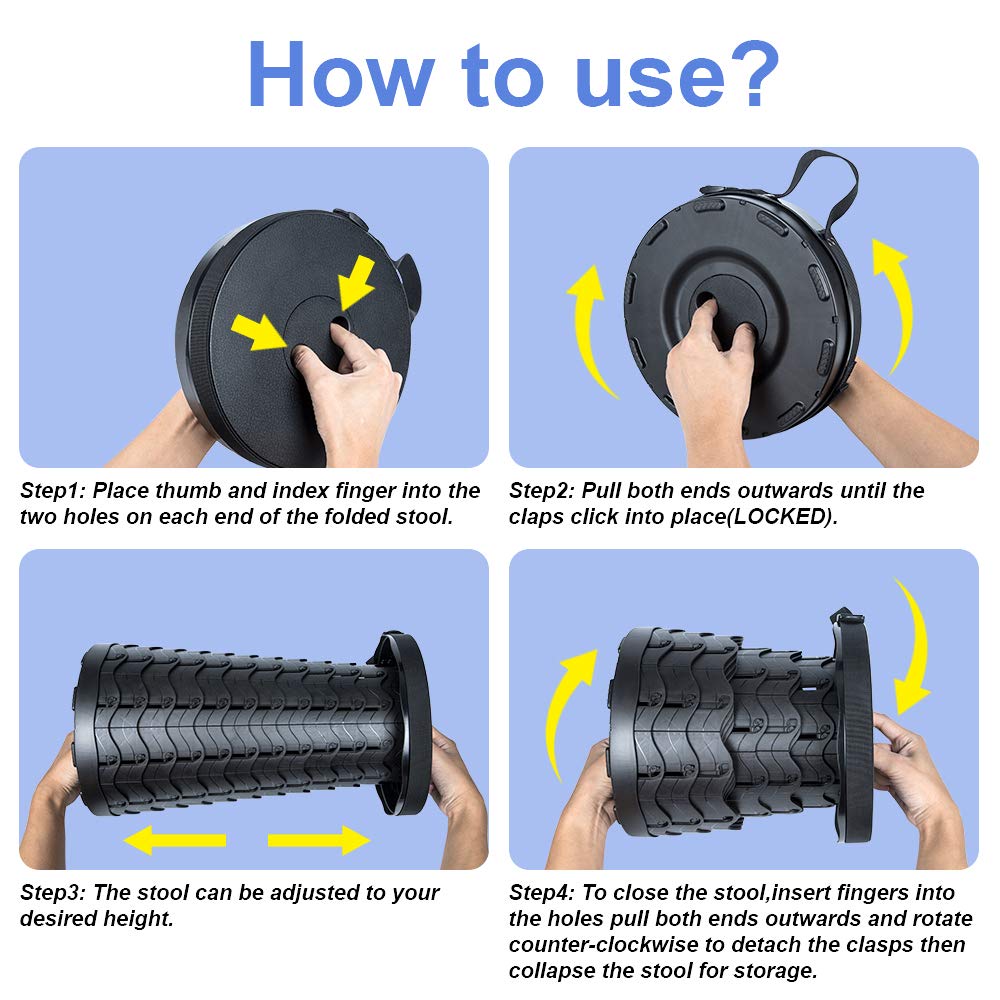 How to use?

Step1: Place thumb and index finger into the two holes on each end of the folded stool.

Step2: Pull both ends outwards until the claps click into place(LOCKED).

Step3: The stool can be adjusted to your desired height.

Step4: To close the stool,insert fingers into the holes pull both ends outwards and rotate counter-clockwise to detach the clasps then collapse the stool for storage.