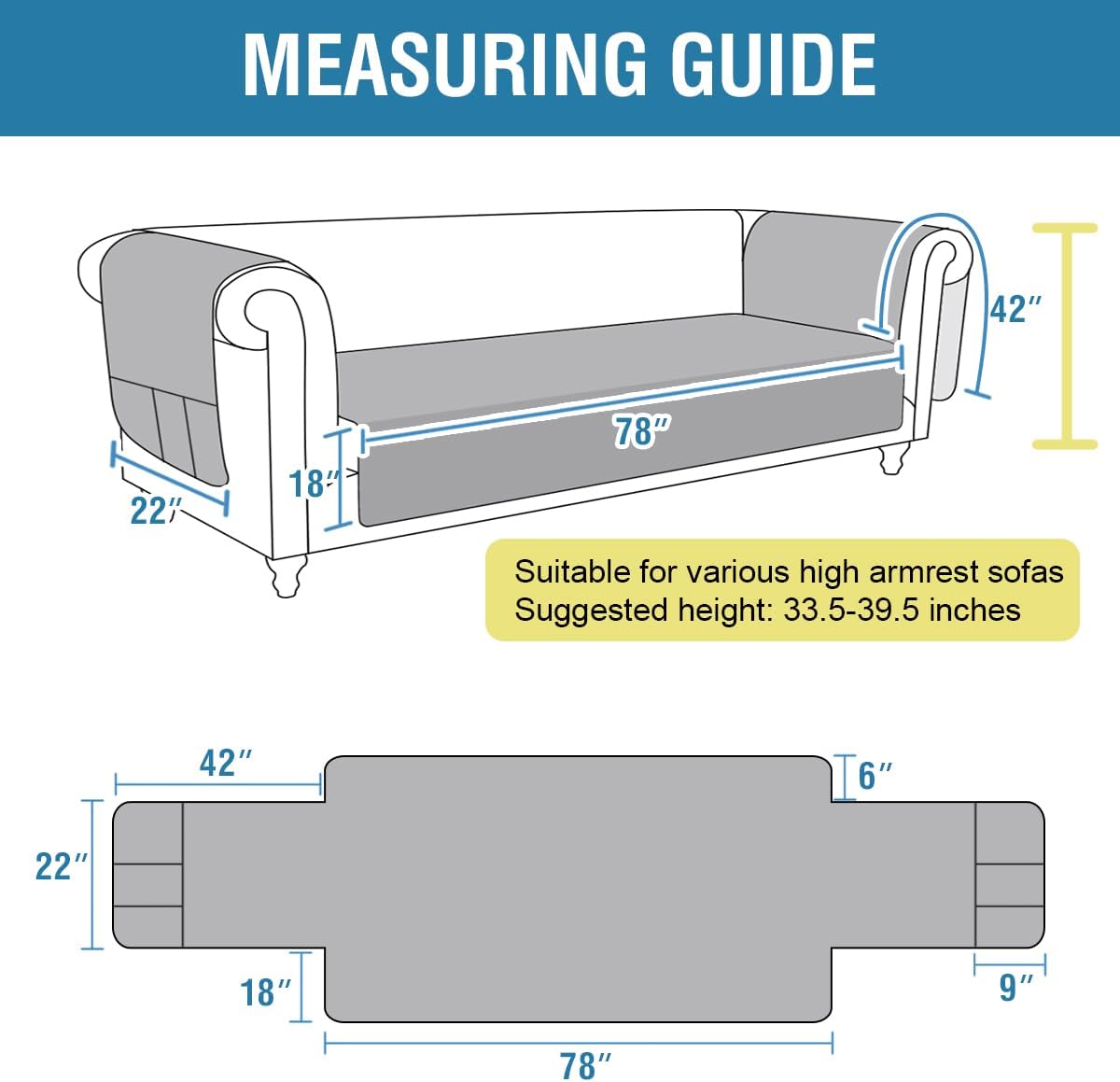 MEASURING GUIDE

42″

78″

18″

22″

Suitable for various high armrest sofas
Suggested height: 33.5-39.5 inches

42″

6″

22″

18″

9″

78″