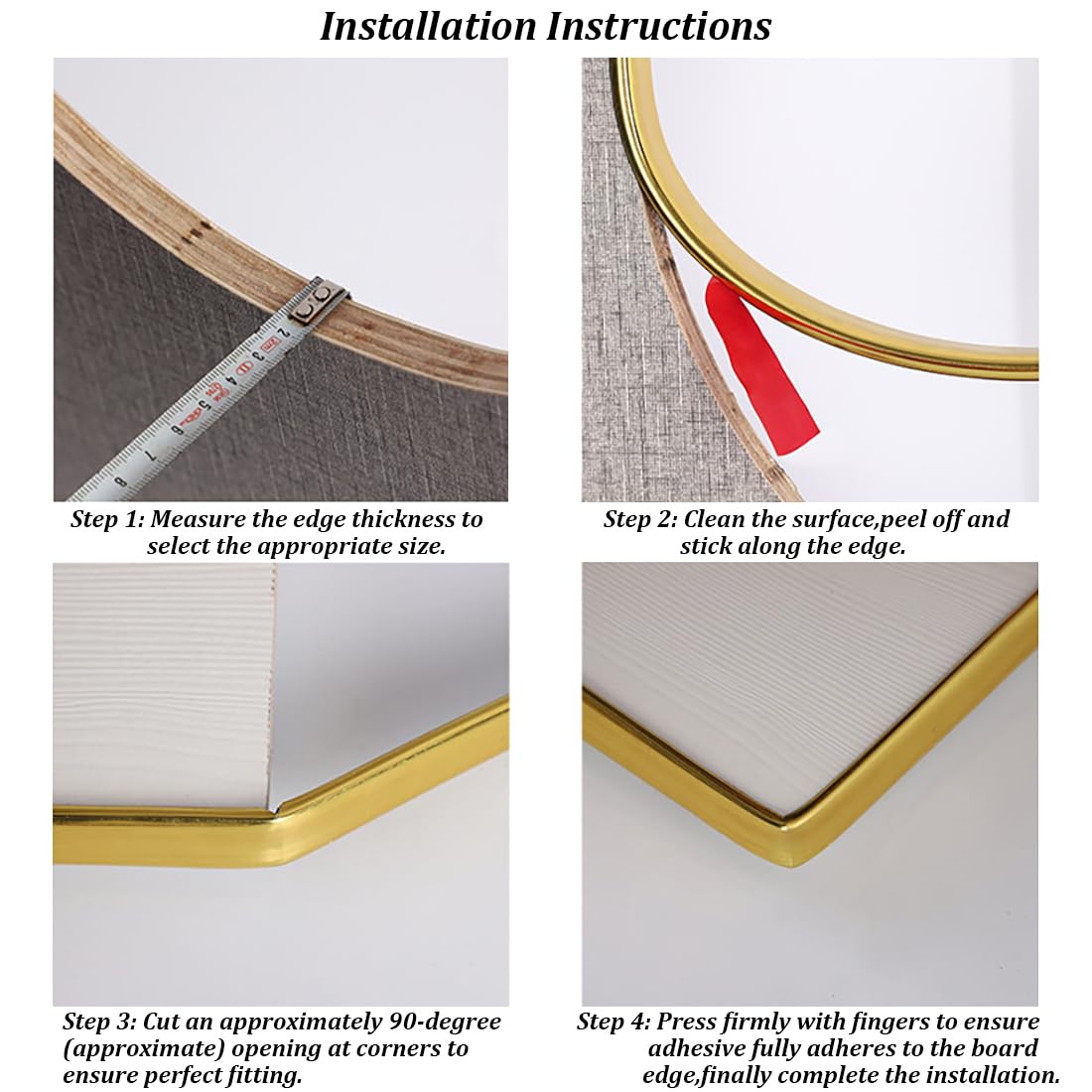 Installation Instructions

2 3 4 5 6 7 8

Step 1: Measure the edge thickness to select the appropriate size.

Step 2: Clean the surface,peel off and stick along the edge.

Step 3: Cut an approximately 90-degree (approximate) opening at corners to ensure perfect fitting.

Step 4: Press firmly with fingers to ensure adhesive fully adheres to the board edge,finally complete the installation.