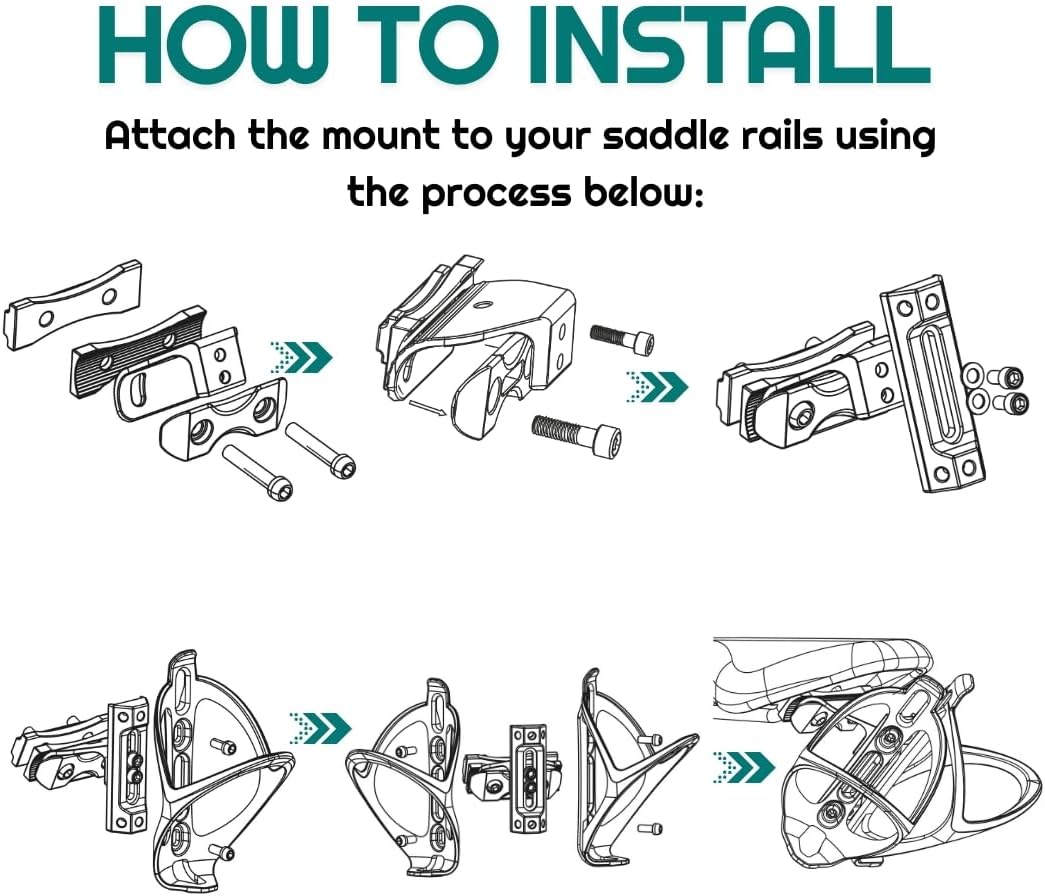 HOW TO INSTALL

Attach the mount to your saddle rails using the process below: