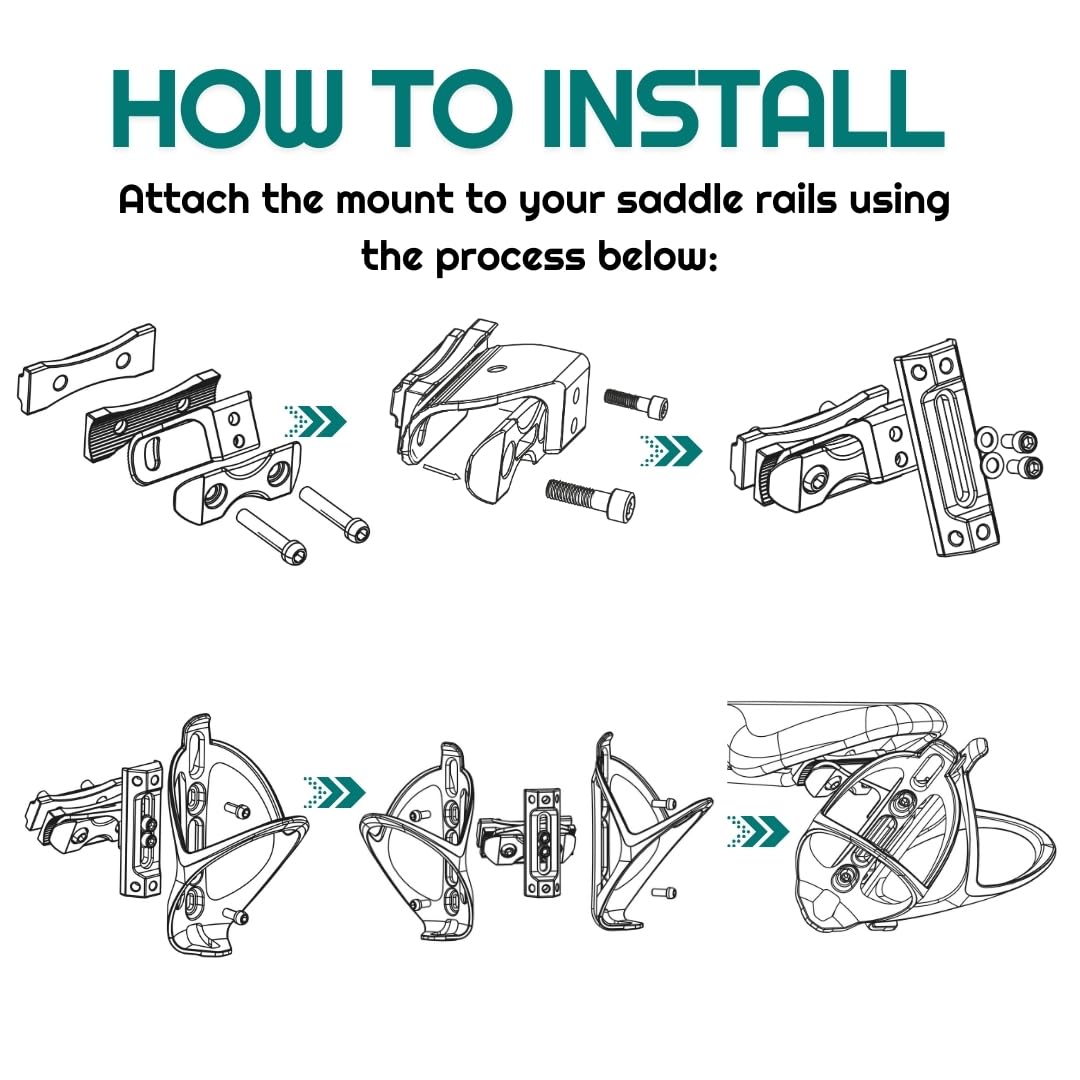 HOW TO INSTALL

Attach the mount to your saddle rails using the process below: