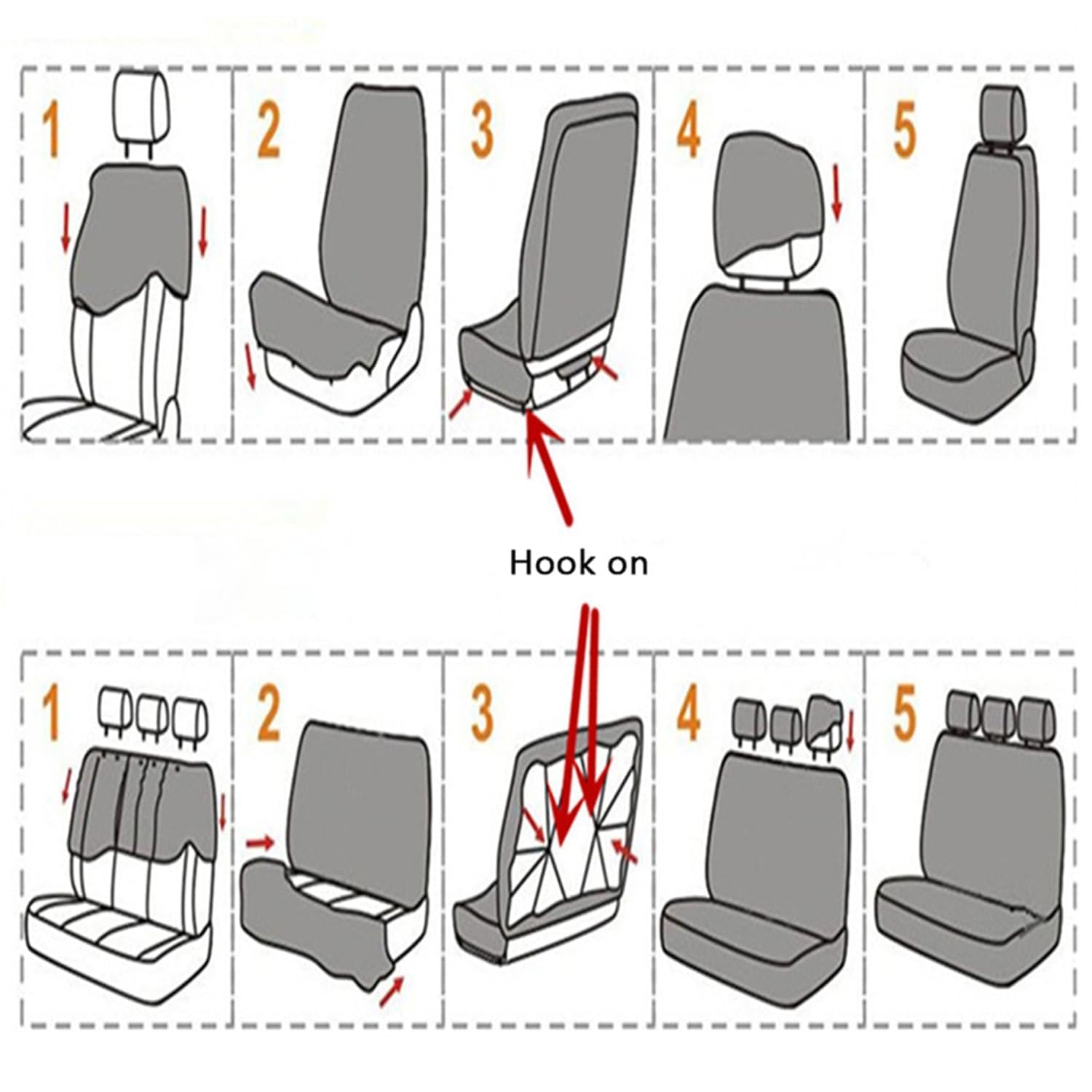 1
2
3
4
5

Hook on

1
2
3
4
5