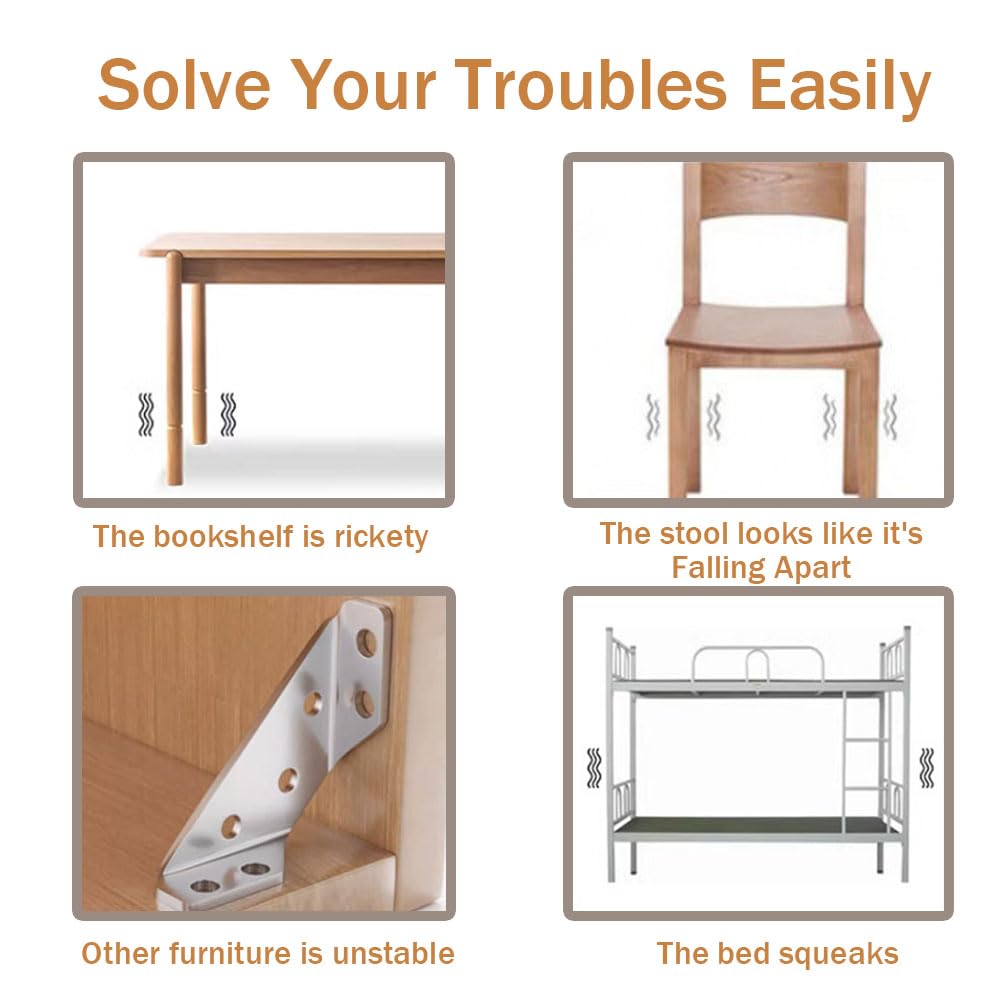 Solve Your Troubles Easily

The bookshelf is rickety

The stool looks like it's Falling Apart

Other furniture is unstable

The bed squeaks