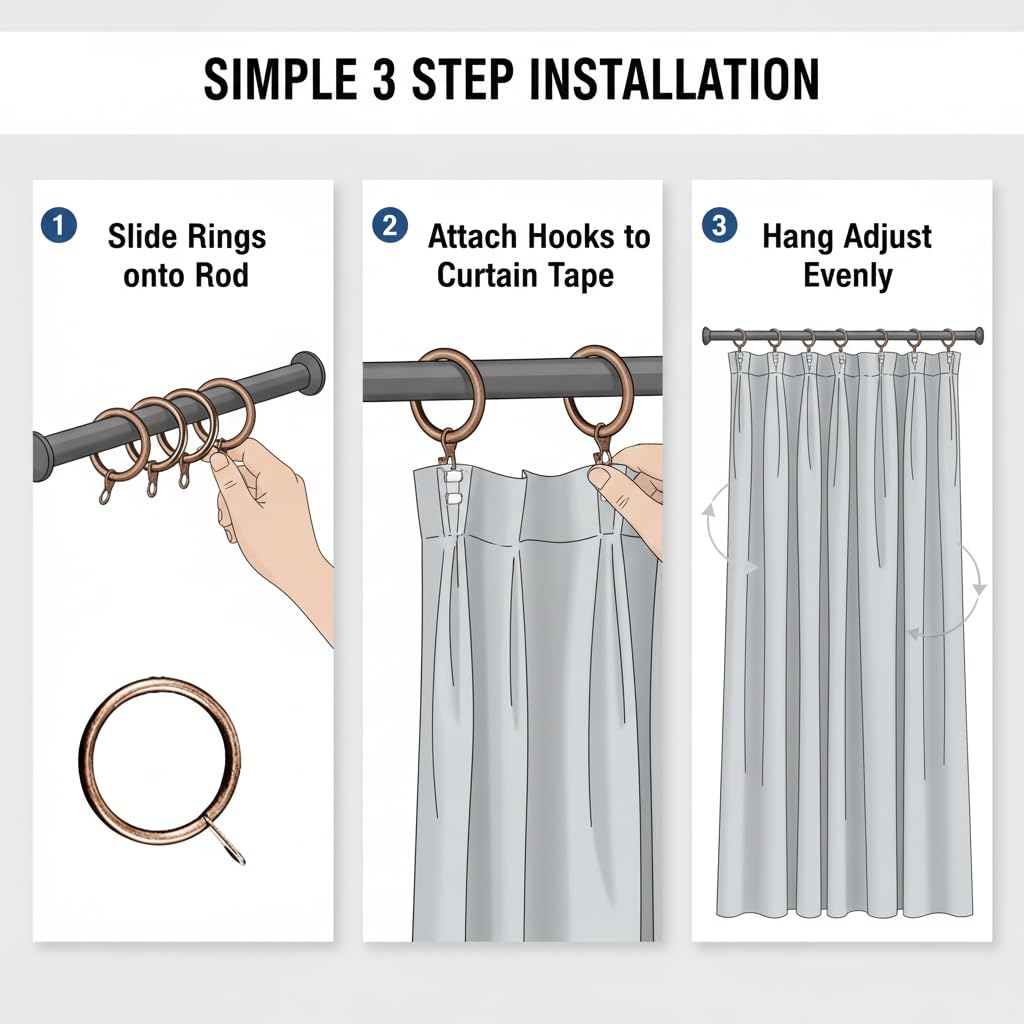 SIMPLE 3 STEP INSTALLATION

1 Slide Rings onto Rod

2 Attach Hooks to Curtain Tape

3 Hang Adjust Evenly