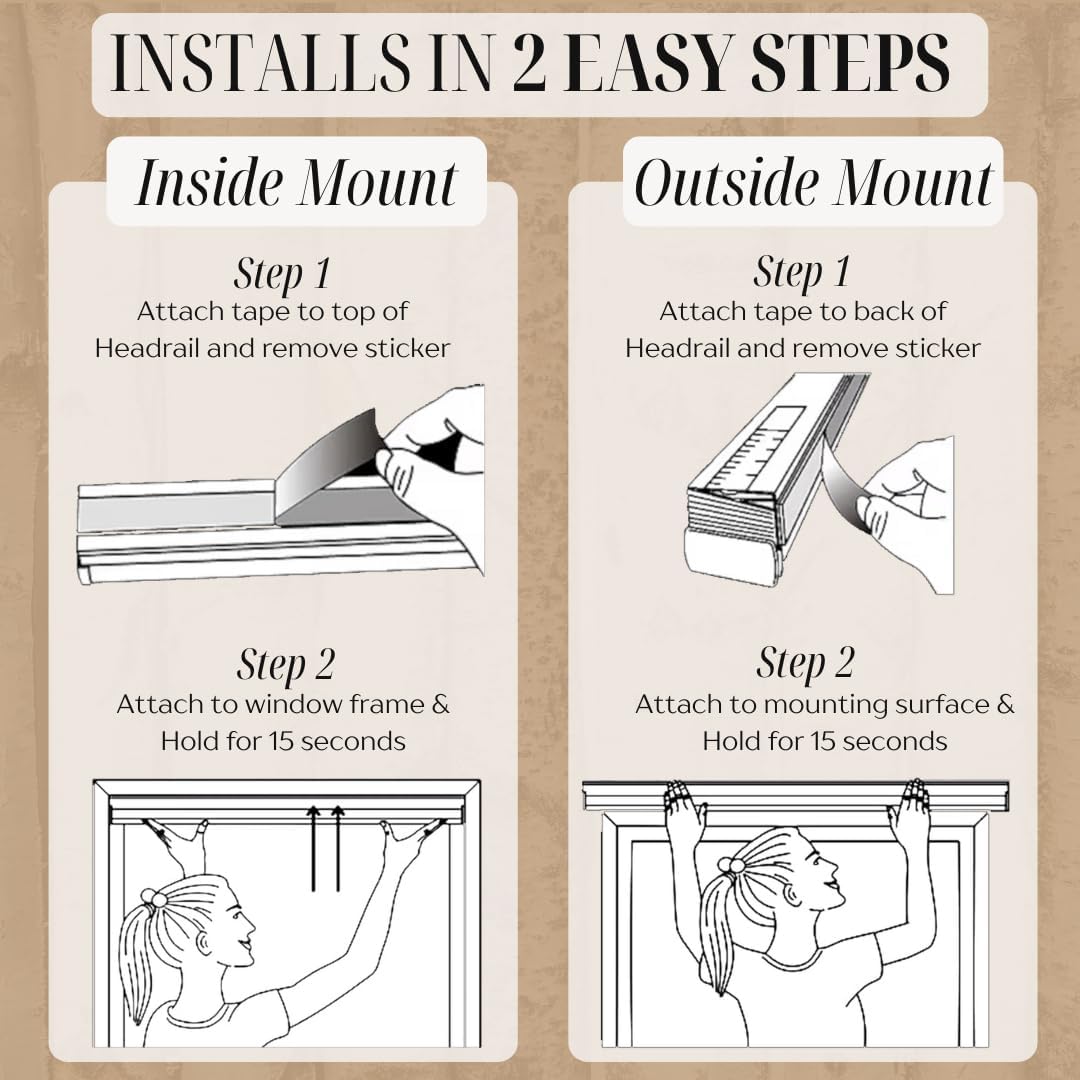 INSTALLS IN 2 EASY STEPS

Inside Mount

Step 1
Attach tape to top of Headrail and remove sticker

Step 2
Attach to window frame & Hold for 15 seconds

Outside Mount

Step 1
Attach tape to back of Headrail and remove sticker

Step 2
Attach to mounting surface & Hold for 15 seconds