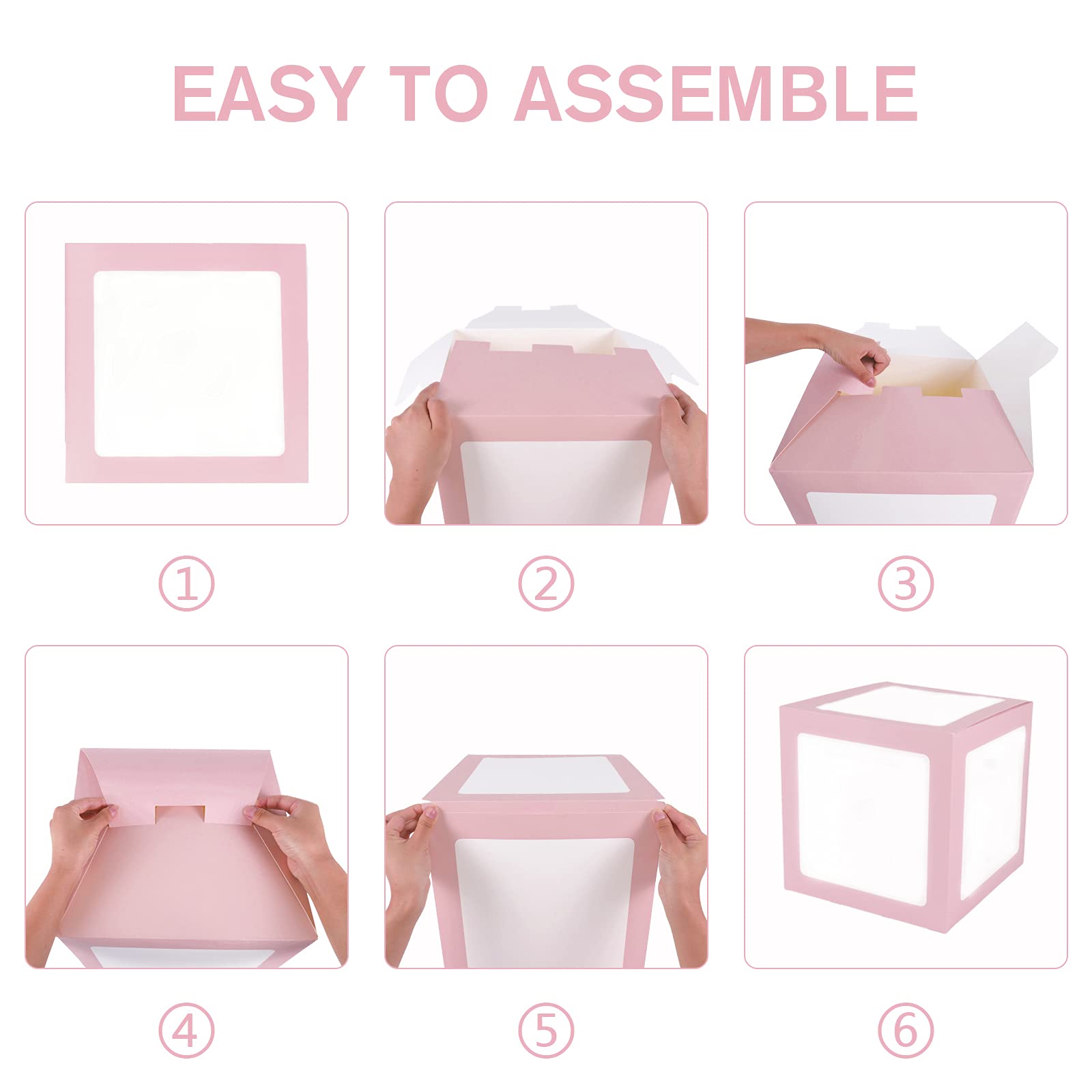 EASY TO ASSEMBLE

①

②

③

④

⑤

⑥