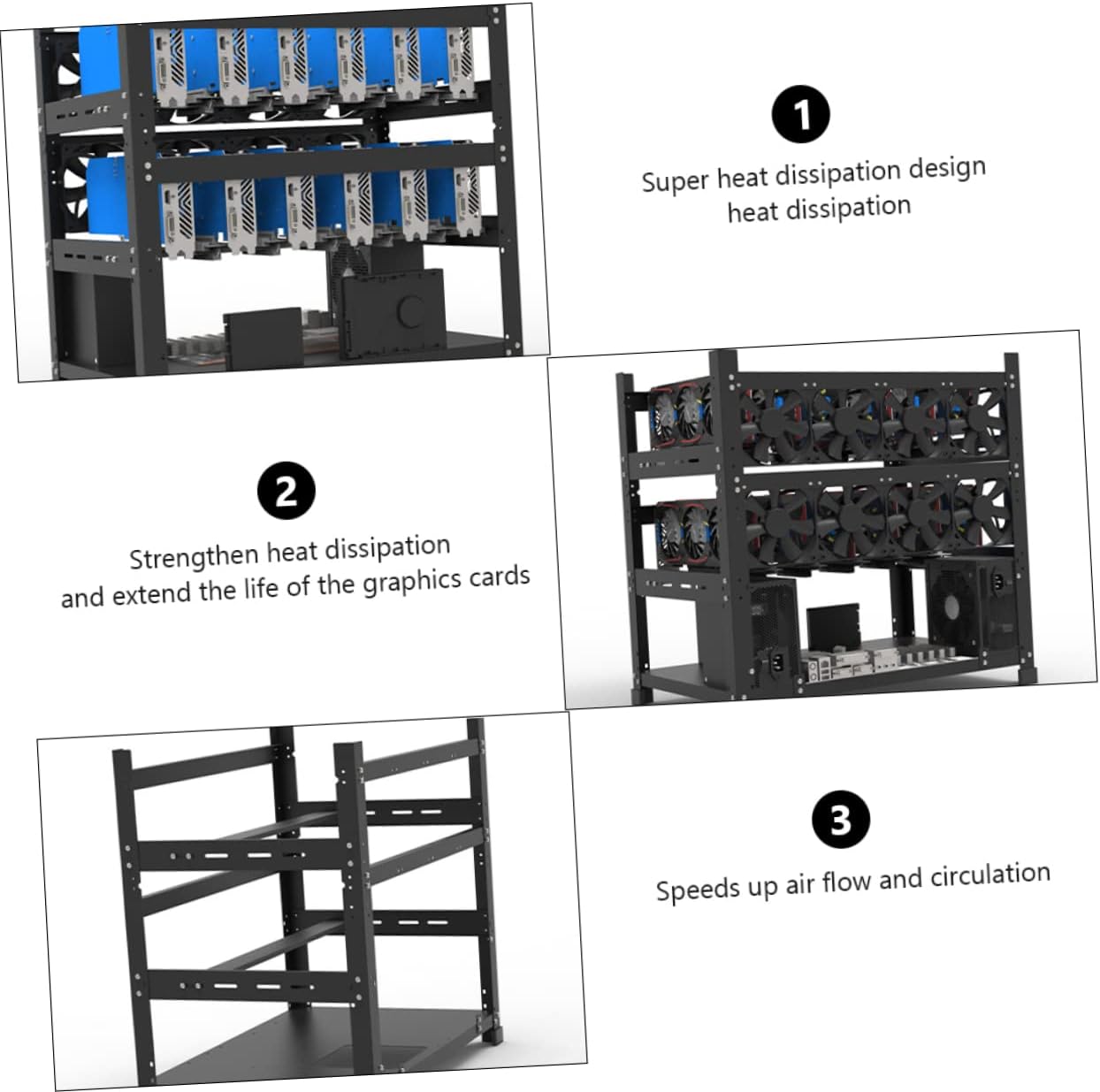 1

Super heat dissipation design
heat dissipation

2

Strengthen heat dissipation
and extend the life of the graphics cards

3

Speeds up air flow and circulation