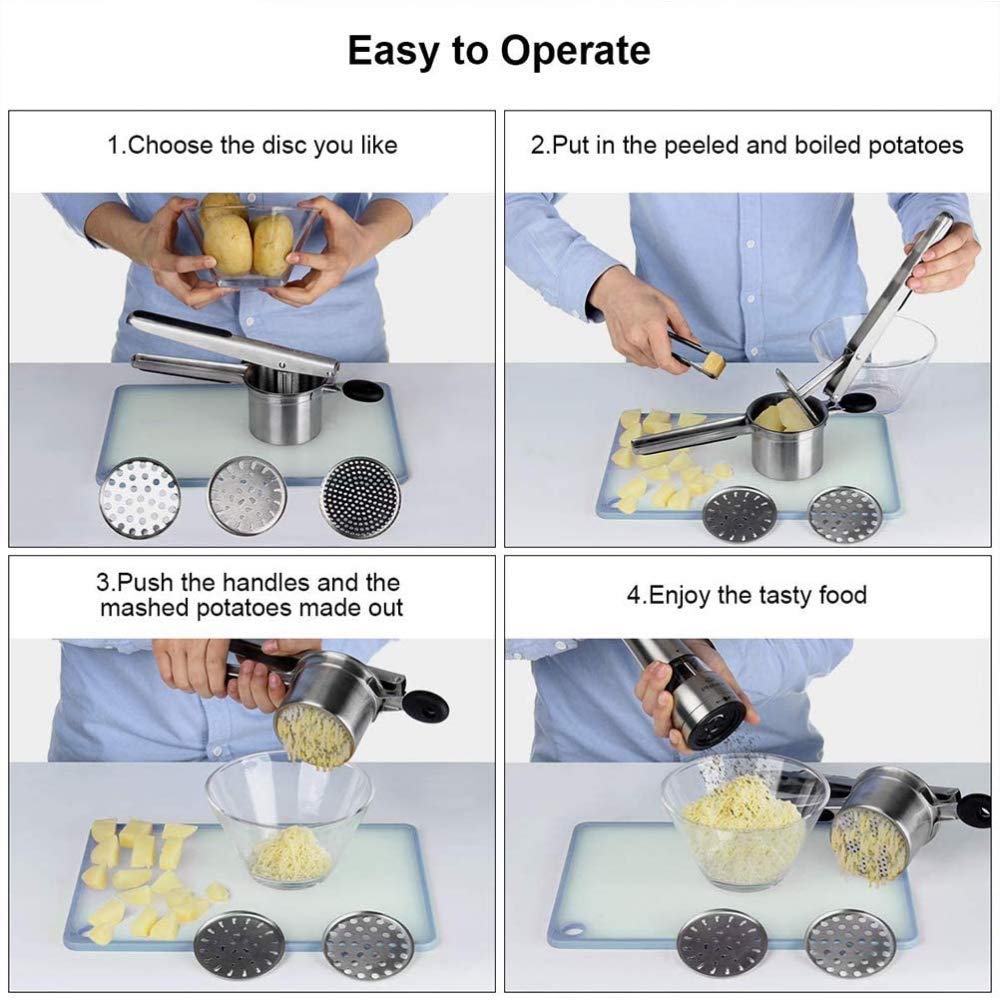 Easy to Operate

1.Choose the disc you like

2.Put in the peeled and boiled potatoes

3.Push the handles and the mashed potatoes made out

4.Enjoy the tasty food