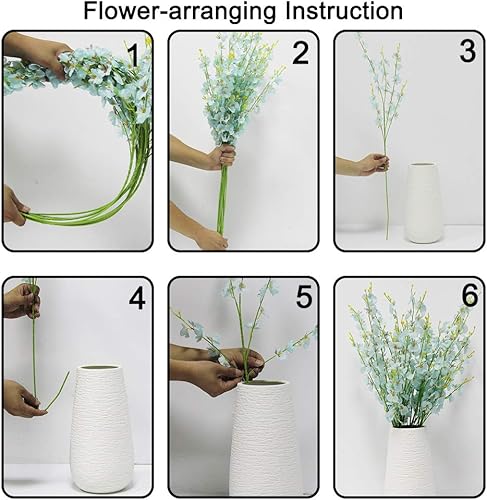 Flower-arranging Instruction

1

2

3

4

5

6