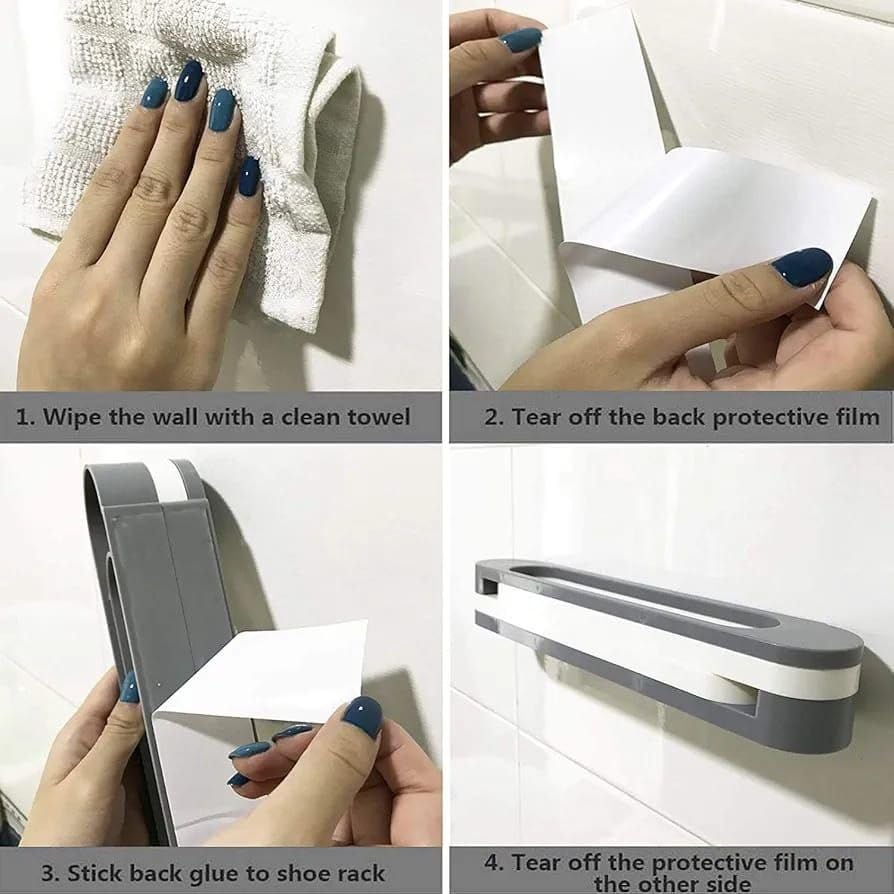 1. Wipe the wall with a clean towel

2. Tear off the back protective film

3. Stick back glue to shoe rack

4. Tear off the protective film on the other side