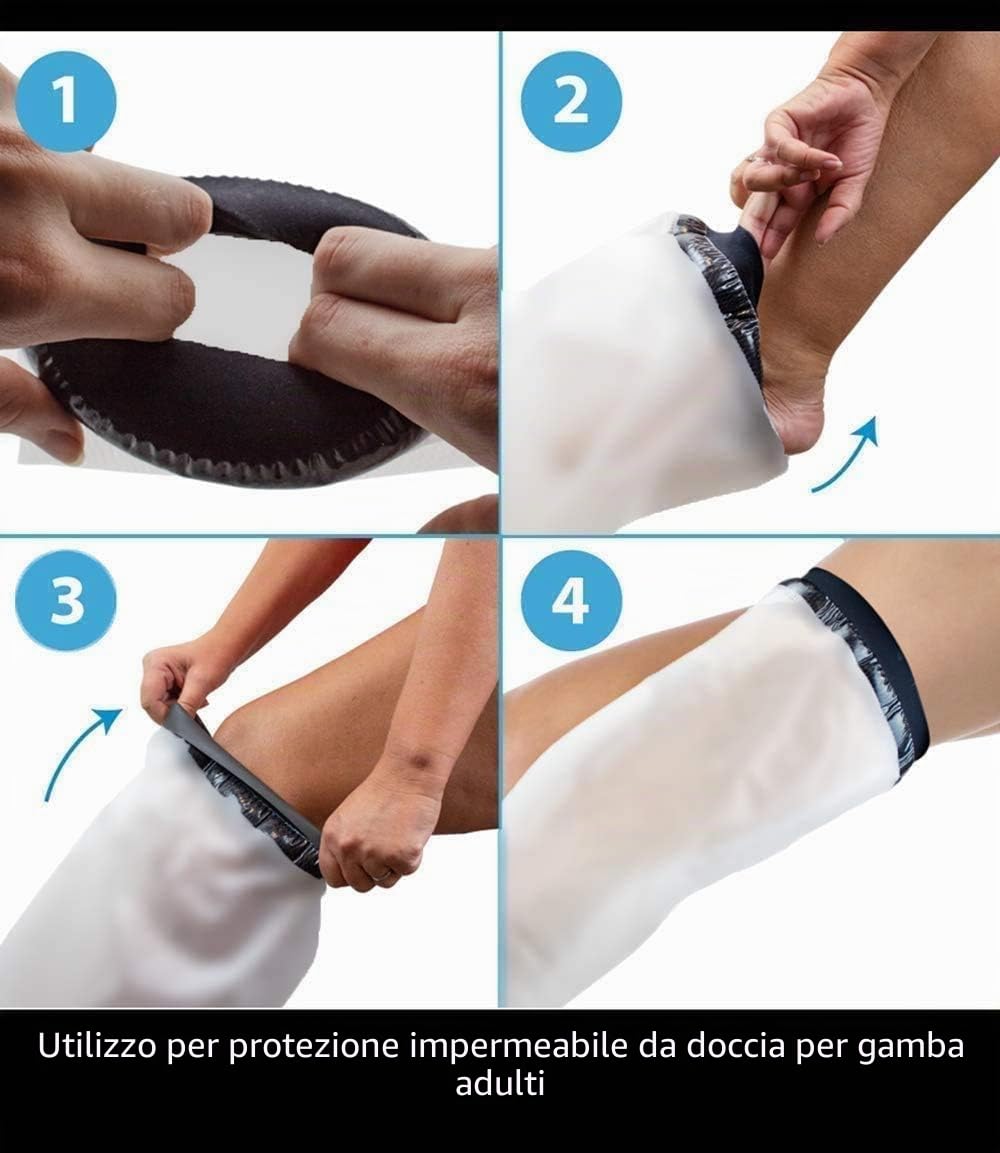 1

2

3

4

Utilizzo per protezione impermeabile da doccia per gamba adulti