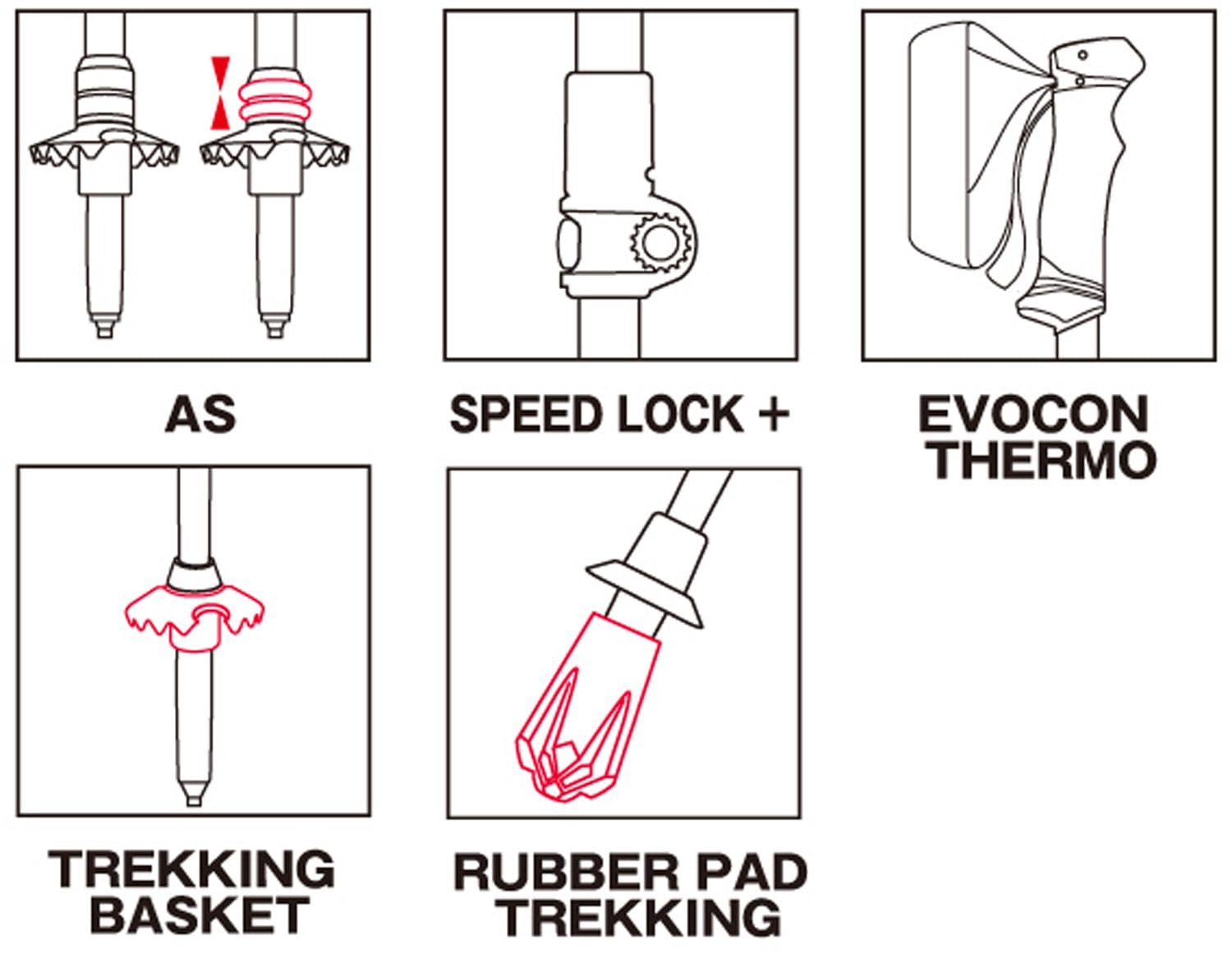 AS

SPEED LOCK +

EVOCON THERMO

TREKKING BASKET

RUBBER PAD TREKKING