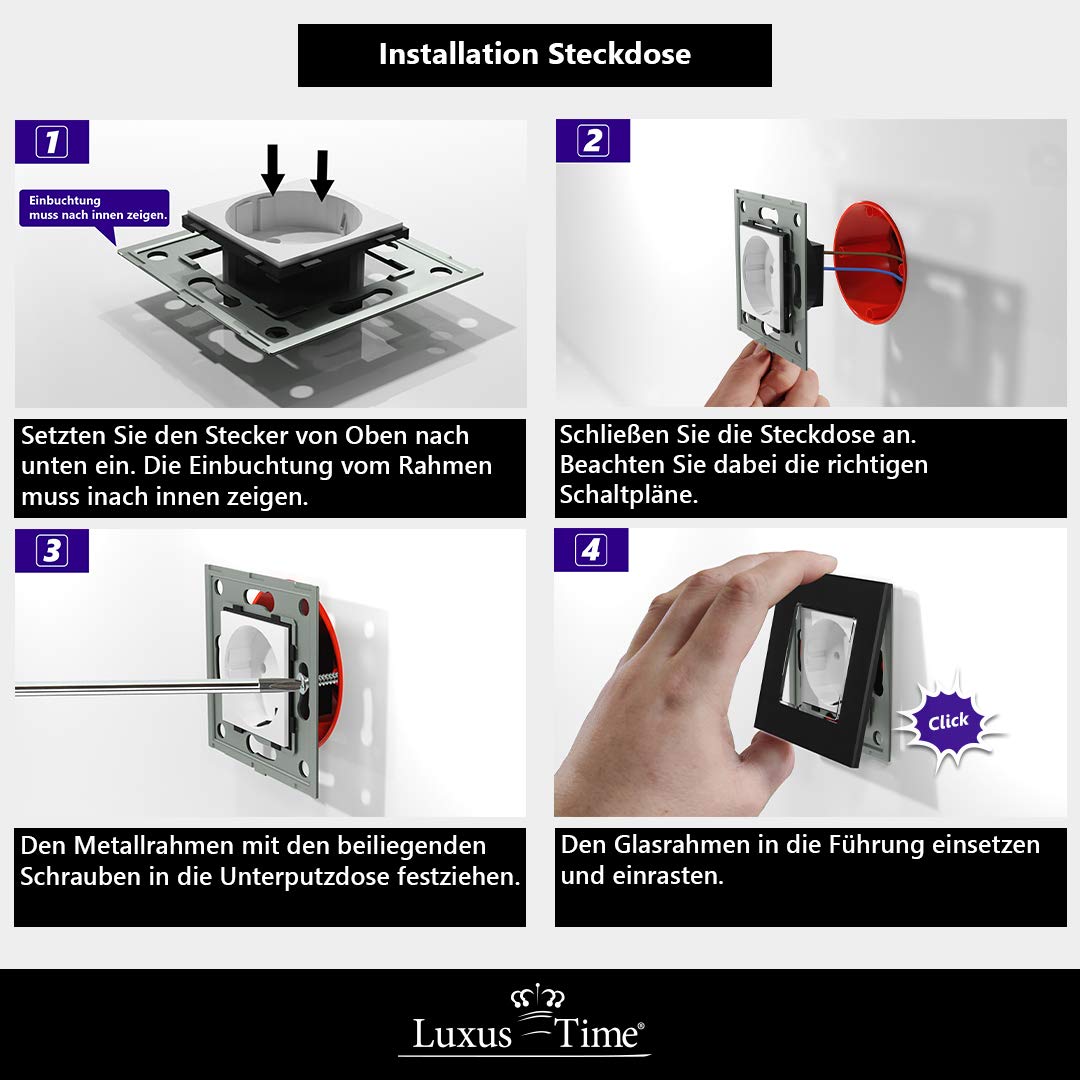 Installation Steckdose

1

Einbuchtung muss nach innen zeigen.

Setzten Sie den Stecker von Oben nach unten ein. Die Einbuchtung vom Rahmen muss inach innen zeigen.

2

Schließen Sie die Steckdose an. Beachten Sie dabei die richtigen Schaltpläne.

3

Den Metallrahmen mit den beiliegenden Schrauben in die Unterputzdose festziehen.

4

Click

Den Glasrahmen in die Führung einsetzen und einrasten.

Luxus Time®